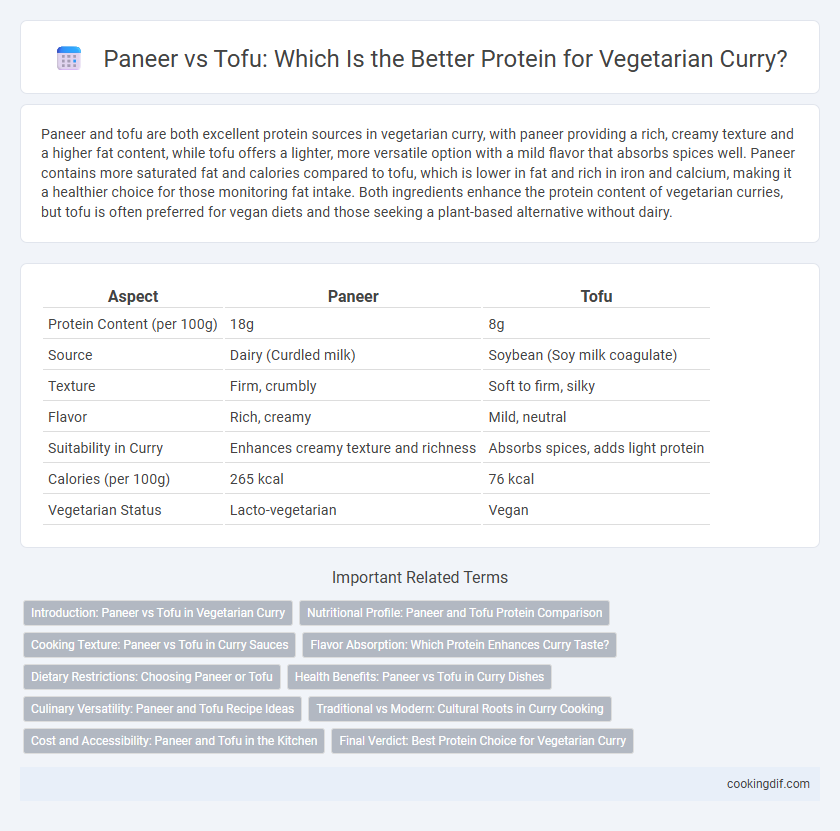 Paneer vs Tofu: Which Is the Better Protein for Vegetarian Curry?

Paneer and tofu are both excellent protein sources in vegetarian curry, with paneer providing a rich, creamy texture and a higher fat content, while tofu offers a lighter, more versatile option with a mild flavor that absorbs spices well. Paneer contains more saturated fat and calories compared to tofu, which is lower in fat and rich in iron and calcium, making it a healthier choice for those monitoring fat intake. Both ingredients enhance the protein content of vegetarian curries, but tofu is often preferred for vegan diets and those seeking a plant-based alternative without dairy.

| Aspect | Paneer | Tofu |
|---|---|---|
| Protein Content (per 100g) | 18g | 8g |
| Source | Dairy (Curdled milk) | Soybean (Soy milk coagulate) |
| Texture | Firm, crumbly | Soft to firm, silky |
| Flavor | Rich, creamy | Mild, neutral |
| Suitability in Curry | Enhances creamy texture and richness | Absorbs spices, adds light protein |
| Calories (per 100g) | 265 kcal | 76 kcal |
| Vegetarian Status | Lacto-vegetarian | Vegan |

Important Related Terms

Introduction: Paneer vs Tofu in Vegetarian Curry
Nutritional Profile: Paneer and Tofu Protein Comparison
Cooking Texture: Paneer vs Tofu in Curry Sauces
Flavor Absorption: Which Protein Enhances Curry Taste?
Dietary Restrictions: Choosing Paneer or Tofu
Health Benefits: Paneer vs Tofu in Curry Dishes
Culinary Versatility: Paneer and Tofu Recipe Ideas
Traditional vs Modern: Cultural Roots in Curry Cooking
Cost and Accessibility: Paneer and Tofu in the Kitchen
Final Verdict: Best Protein Choice for Vegetarian Curry

cookingdif.com