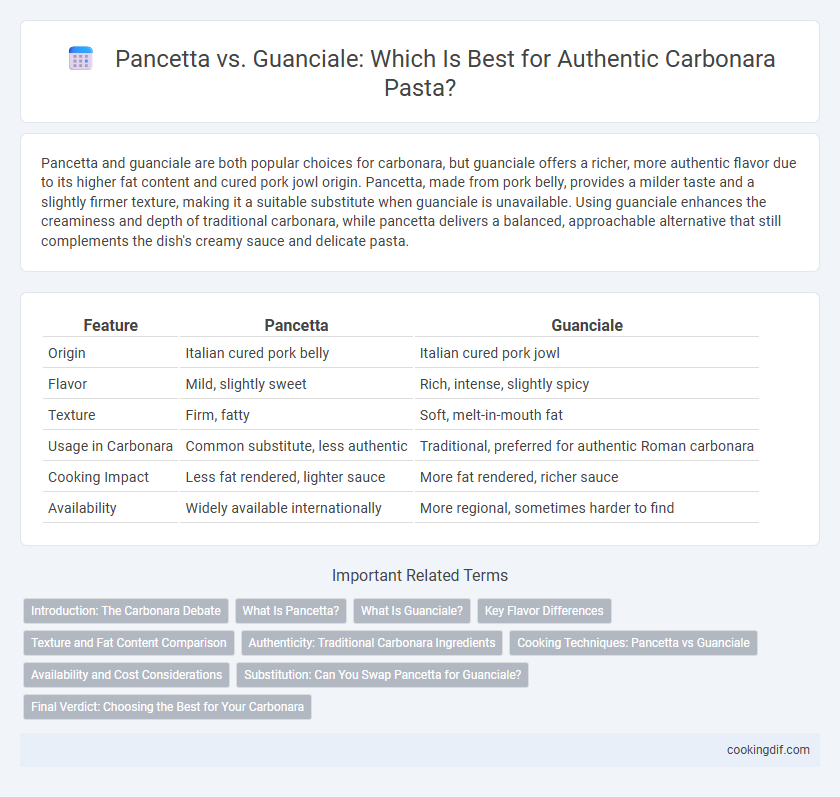 Pancetta vs. Guanciale: Which Is Best for Authentic Carbonara Pasta?

Pancetta and guanciale are both popular choices for carbonara, but guanciale offers a richer, more authentic flavor due to its higher fat content and cured pork jowl origin. Pancetta, made from pork belly, provides a milder taste and a slightly firmer texture, making it a suitable substitute when guanciale is unavailable. Using guanciale enhances the creaminess and depth of traditional carbonara, while pancetta delivers a balanced, approachable alternative that still complements the dish's creamy sauce and delicate pasta.

| Feature | Pancetta | Guanciale |
|---|---|---|
| Origin | Italian cured pork belly | Italian cured pork jowl |
| Flavor | Mild, slightly sweet | Rich, intense, slightly spicy |
| Texture | Firm, fatty | Soft, melt-in-mouth fat |
| Usage in Carbonara | Common substitute, less authentic | Traditional, preferred for authentic Roman carbonara |
| Cooking Impact | Less fat rendered, lighter sauce | More fat rendered, richer sauce |
| Availability | Widely available internationally | More regional, sometimes harder to find |

Important Related Terms

Introduction: The Carbonara Debate
What Is Pancetta?
What Is Guanciale?
Key Flavor Differences
Texture and Fat Content Comparison
Authenticity: Traditional Carbonara Ingredients
Cooking Techniques: Pancetta vs Guanciale
Availability and Cost Considerations
Substitution: Can You Swap Pancetta for Guanciale?
Final Verdict: Choosing the Best for Your Carbonara

cookingdif.com