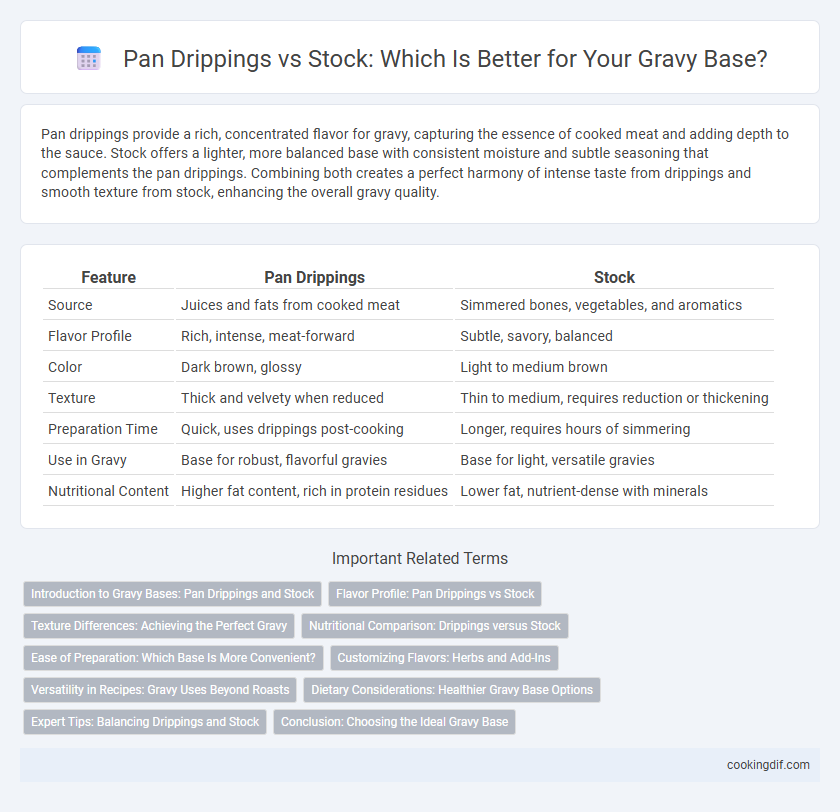 Pan Drippings vs Stock: Which Is Better for Your Gravy Base?

Pan drippings provide a rich, concentrated flavor for gravy, capturing the essence of cooked meat and adding depth to the sauce. Stock offers a lighter, more balanced base with consistent moisture and subtle seasoning that complements the pan drippings. Combining both creates a perfect harmony of intense taste from drippings and smooth texture from stock, enhancing the overall gravy quality.

| Feature | Pan Drippings | Stock |
|---|---|---|
| Source | Juices and fats from cooked meat | Simmered bones, vegetables, and aromatics |
| Flavor Profile | Rich, intense, meat-forward | Subtle, savory, balanced |
| Color | Dark brown, glossy | Light to medium brown |
| Texture | Thick and velvety when reduced | Thin to medium, requires reduction or thickening |
| Preparation Time | Quick, uses drippings post-cooking | Longer, requires hours of simmering |
| Use in Gravy | Base for robust, flavorful gravies | Base for light, versatile gravies |
| Nutritional Content | Higher fat content, rich in protein residues | Lower fat, nutrient-dense with minerals |

Important Related Terms

Introduction to Gravy Bases: Pan Drippings and Stock
Flavor Profile: Pan Drippings vs Stock
Texture Differences: Achieving the Perfect Gravy
Nutritional Comparison: Drippings versus Stock
Ease of Preparation: Which Base Is More Convenient?
Customizing Flavors: Herbs and Add-Ins
Versatility in Recipes: Gravy Uses Beyond Roasts
Dietary Considerations: Healthier Gravy Base Options
Expert Tips: Balancing Drippings and Stock
Conclusion: Choosing the Ideal Gravy Base

cookingdif.com