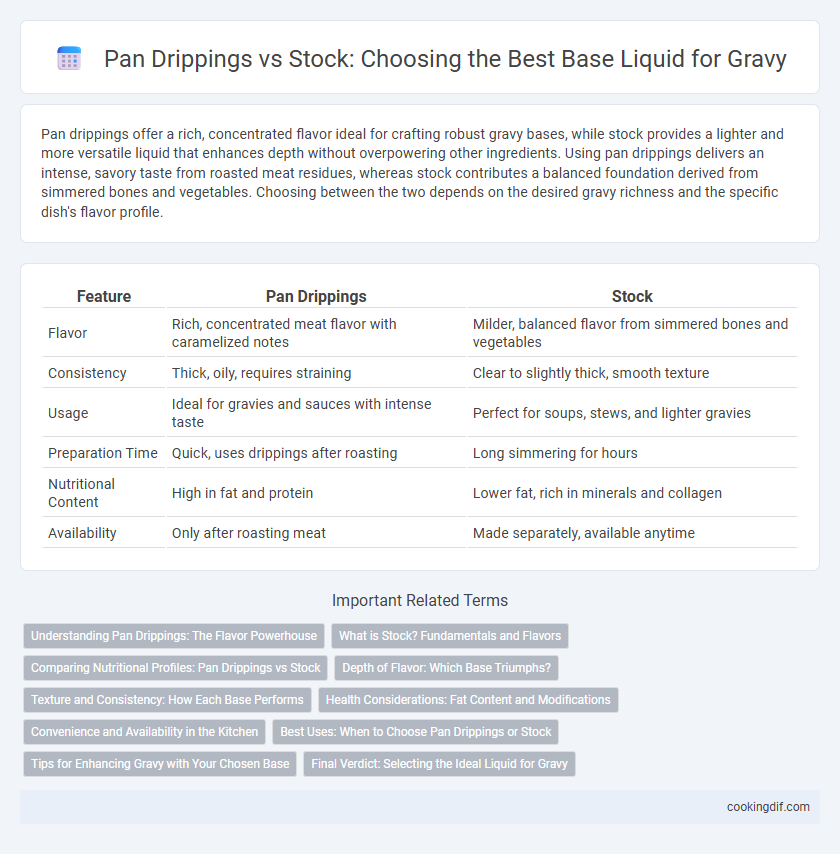 Pan Drippings vs Stock: Choosing the Best Base Liquid for Gravy

Pan drippings offer a rich, concentrated flavor ideal for crafting robust gravy bases, while stock provides a lighter and more versatile liquid that enhances depth without overpowering other ingredients. Using pan drippings delivers an intense, savory taste from roasted meat residues, whereas stock contributes a balanced foundation derived from simmered bones and vegetables. Choosing between the two depends on the desired gravy richness and the specific dish's flavor profile.

| Feature | Pan Drippings | Stock |
|---|---|---|
| Flavor | Rich, concentrated meat flavor with caramelized notes | Milder, balanced flavor from simmered bones and vegetables |
| Consistency | Thick, oily, requires straining | Clear to slightly thick, smooth texture |
| Usage | Ideal for gravies and sauces with intense taste | Perfect for soups, stews, and lighter gravies |
| Preparation Time | Quick, uses drippings after roasting | Long simmering for hours |
| Nutritional Content | High in fat and protein | Lower fat, rich in minerals and collagen |
| Availability | Only after roasting meat | Made separately, available anytime |

Important Related Terms

Understanding Pan Drippings: The Flavor Powerhouse
What is Stock? Fundamentals and Flavors
Comparing Nutritional Profiles: Pan Drippings vs Stock
Depth of Flavor: Which Base Triumphs?
Texture and Consistency: How Each Base Performs
Health Considerations: Fat Content and Modifications
Convenience and Availability in the Kitchen
Best Uses: When to Choose Pan Drippings or Stock
Tips for Enhancing Gravy with Your Chosen Base
Final Verdict: Selecting the Ideal Liquid for Gravy

cookingdif.com