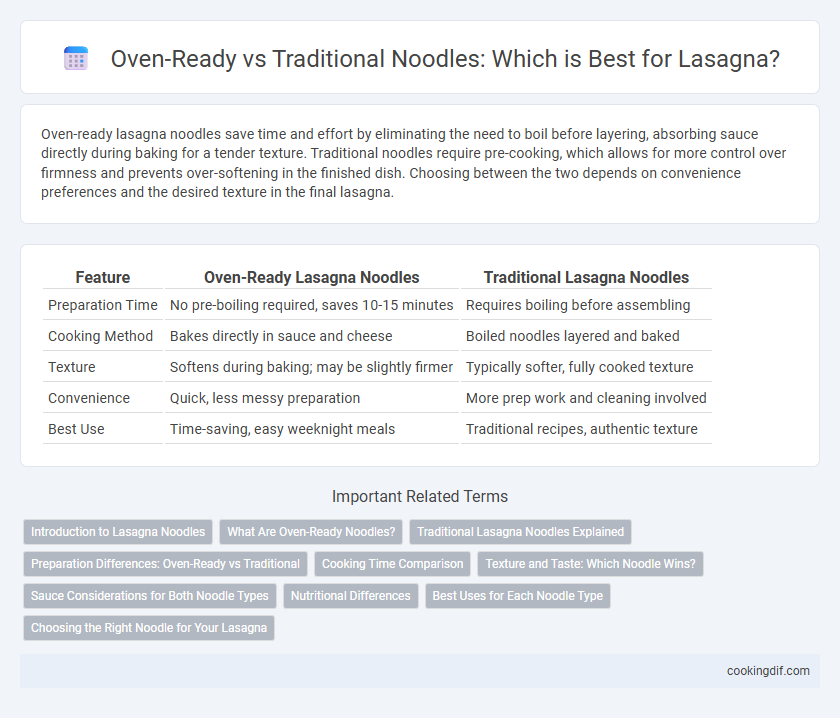 Oven-Ready vs Traditional Noodles: Which is Best for Lasagna?

Oven-ready lasagna noodles save time and effort by eliminating the need to boil before layering, absorbing sauce directly during baking for a tender texture. Traditional noodles require pre-cooking, which allows for more control over firmness and prevents over-softening in the finished dish. Choosing between the two depends on convenience preferences and the desired texture in the final lasagna.

| Feature | Oven-Ready Lasagna Noodles | Traditional Lasagna Noodles |
|---|---|---|
| Preparation Time | No pre-boiling required, saves 10-15 minutes | Requires boiling before assembling |
| Cooking Method | Bakes directly in sauce and cheese | Boiled noodles layered and baked |
| Texture | Softens during baking; may be slightly firmer | Typically softer, fully cooked texture |
| Convenience | Quick, less messy preparation | More prep work and cleaning involved |
| Best Use | Time-saving, easy weeknight meals | Traditional recipes, authentic texture |

Important Related Terms

Introduction to Lasagna Noodles
What Are Oven-Ready Noodles?
Traditional Lasagna Noodles Explained
Preparation Differences: Oven-Ready vs Traditional
Cooking Time Comparison
Texture and Taste: Which Noodle Wins?
Sauce Considerations for Both Noodle Types
Nutritional Differences
Best Uses for Each Noodle Type
Choosing the Right Noodle for Your Lasagna

cookingdif.com