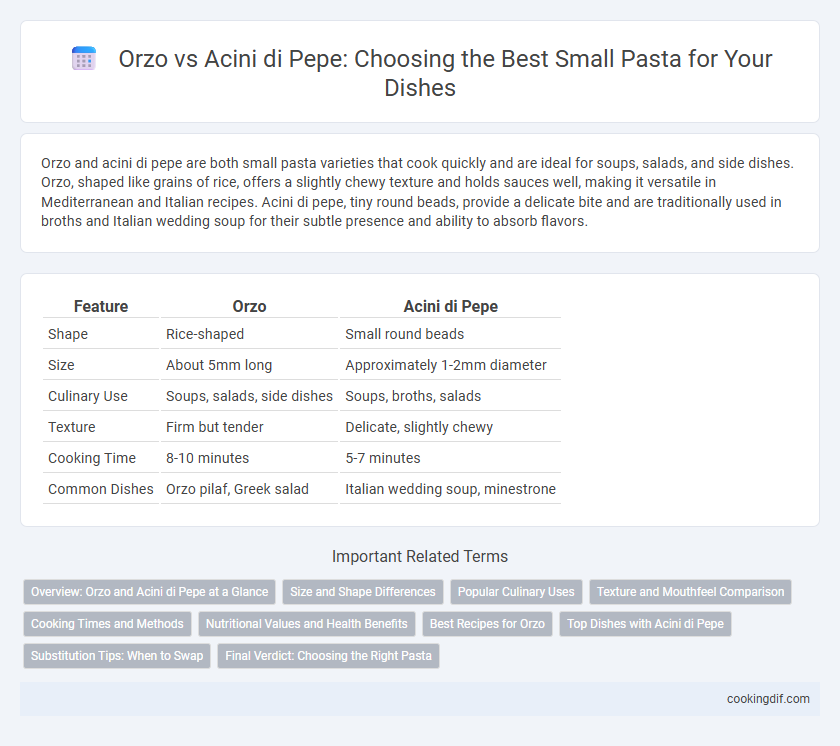 Orzo vs Acini di Pepe: Choosing the Best Small Pasta for Your Dishes

Orzo and acini di pepe are both small pasta varieties that cook quickly and are ideal for soups, salads, and side dishes. Orzo, shaped like grains of rice, offers a slightly chewy texture and holds sauces well, making it versatile in Mediterranean and Italian recipes. Acini di pepe, tiny round beads, provide a delicate bite and are traditionally used in broths and Italian wedding soup for their subtle presence and ability to absorb flavors.

| Feature | Orzo | Acini di Pepe |
|---|---|---|
| Shape | Rice-shaped | Small round beads |
| Size | About 5mm long | Approximately 1-2mm diameter |
| Culinary Use | Soups, salads, side dishes | Soups, broths, salads |
| Texture | Firm but tender | Delicate, slightly chewy |
| Cooking Time | 8-10 minutes | 5-7 minutes |
| Common Dishes | Orzo pilaf, Greek salad | Italian wedding soup, minestrone |

Important Related Terms

Overview: Orzo and Acini di Pepe at a Glance
Size and Shape Differences
Popular Culinary Uses
Texture and Mouthfeel Comparison
Cooking Times and Methods
Nutritional Values and Health Benefits
Best Recipes for Orzo
Top Dishes with Acini di Pepe
Substitution Tips: When to Swap
Final Verdict: Choosing the Right Pasta

cookingdif.com