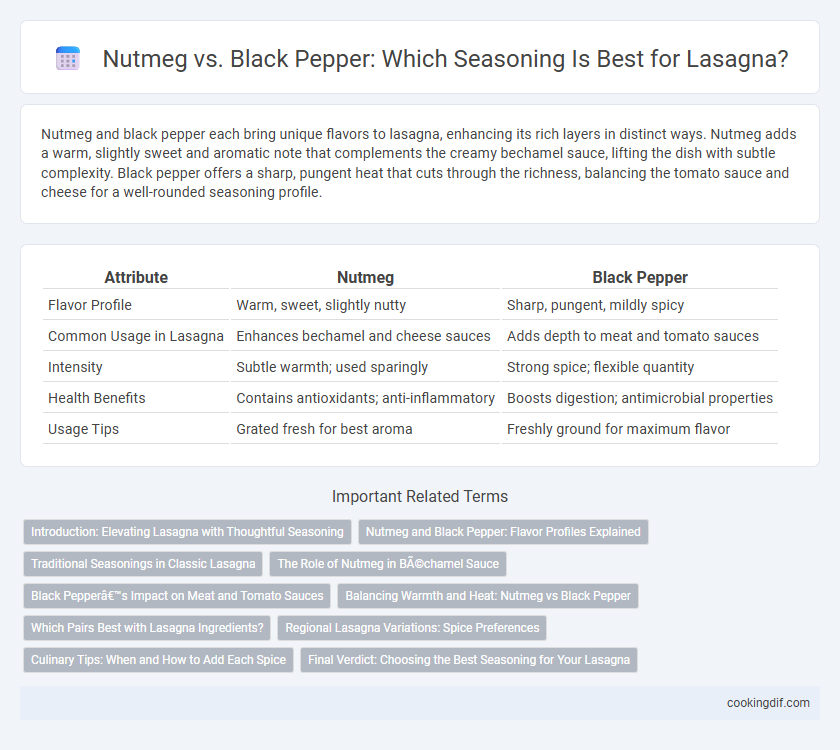 Nutmeg vs. Black Pepper: Which Seasoning Is Best for Lasagna?

Nutmeg and black pepper each bring unique flavors to lasagna, enhancing its rich layers in distinct ways. Nutmeg adds a warm, slightly sweet and aromatic note that complements the creamy bechamel sauce, lifting the dish with subtle complexity. Black pepper offers a sharp, pungent heat that cuts through the richness, balancing the tomato sauce and cheese for a well-rounded seasoning profile.

| Attribute | Nutmeg | Black Pepper |
|---|---|---|
| Flavor Profile | Warm, sweet, slightly nutty | Sharp, pungent, mildly spicy |
| Common Usage in Lasagna | Enhances bechamel and cheese sauces | Adds depth to meat and tomato sauces |
| Intensity | Subtle warmth; used sparingly | Strong spice; flexible quantity |
| Health Benefits | Contains antioxidants; anti-inflammatory | Boosts digestion; antimicrobial properties |
| Usage Tips | Grated fresh for best aroma | Freshly ground for maximum flavor |

Important Related Terms

Introduction: Elevating Lasagna with Thoughtful Seasoning

Nutmeg and Black Pepper: Flavor Profiles Explained

Traditional Seasonings in Classic Lasagna

The Role of Nutmeg in BÃ©chamel Sauce

Black Pepperâ€™s Impact on Meat and Tomato Sauces

Balancing Warmth and Heat: Nutmeg vs Black Pepper

Which Pairs Best with Lasagna Ingredients?

Regional Lasagna Variations: Spice Preferences

Culinary Tips: When and How to Add Each Spice

Final Verdict: Choosing the Best Seasoning for Your Lasagna

cookingdif.com