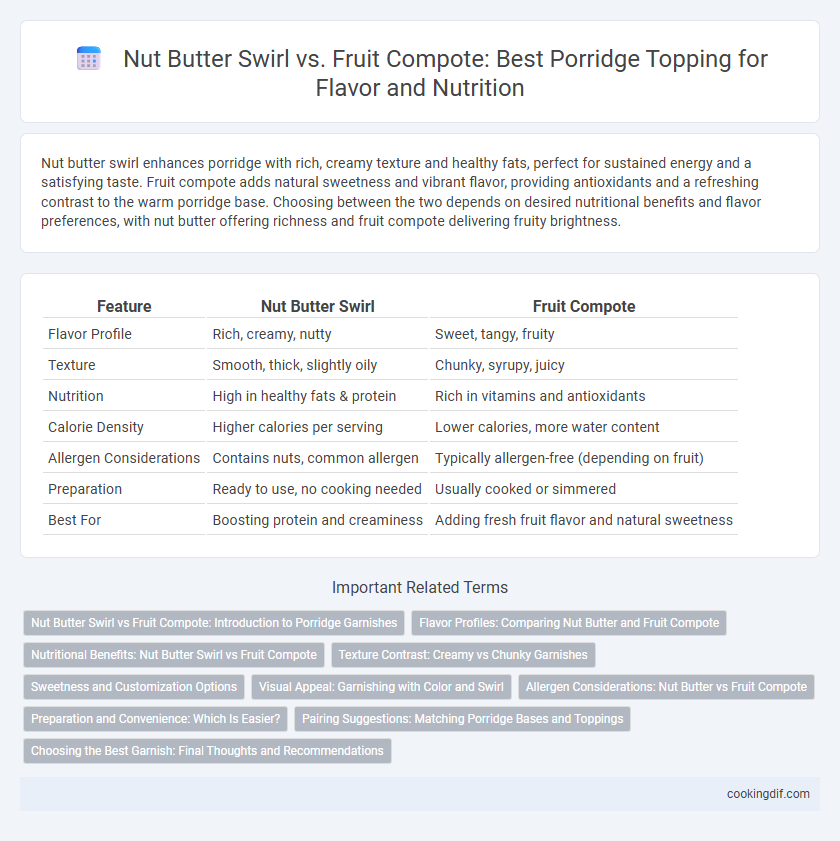 Nut Butter Swirl vs. Fruit Compote: Best Porridge Topping for Flavor and Nutrition

Nut butter swirl enhances porridge with rich, creamy texture and healthy fats, perfect for sustained energy and a satisfying taste. Fruit compote adds natural sweetness and vibrant flavor, providing antioxidants and a refreshing contrast to the warm porridge base. Choosing between the two depends on desired nutritional benefits and flavor preferences, with nut butter offering richness and fruit compote delivering fruity brightness.

| Feature | Nut Butter Swirl | Fruit Compote |
|---|---|---|
| Flavor Profile | Rich, creamy, nutty | Sweet, tangy, fruity |
| Texture | Smooth, thick, slightly oily | Chunky, syrupy, juicy |
| Nutrition | High in healthy fats & protein | Rich in vitamins and antioxidants |
| Calorie Density | Higher calories per serving | Lower calories, more water content |
| Allergen Considerations | Contains nuts, common allergen | Typically allergen-free (depending on fruit) |
| Preparation | Ready to use, no cooking needed | Usually cooked or simmered |
| Best For | Boosting protein and creaminess | Adding fresh fruit flavor and natural sweetness |

Important Related Terms

Nut Butter Swirl vs Fruit Compote: Introduction to Porridge Garnishes
Flavor Profiles: Comparing Nut Butter and Fruit Compote
Nutritional Benefits: Nut Butter Swirl vs Fruit Compote
Texture Contrast: Creamy vs Chunky Garnishes
Sweetness and Customization Options
Visual Appeal: Garnishing with Color and Swirl
Allergen Considerations: Nut Butter vs Fruit Compote
Preparation and Convenience: Which Is Easier?
Pairing Suggestions: Matching Porridge Bases and Toppings
Choosing the Best Garnish: Final Thoughts and Recommendations

cookingdif.com