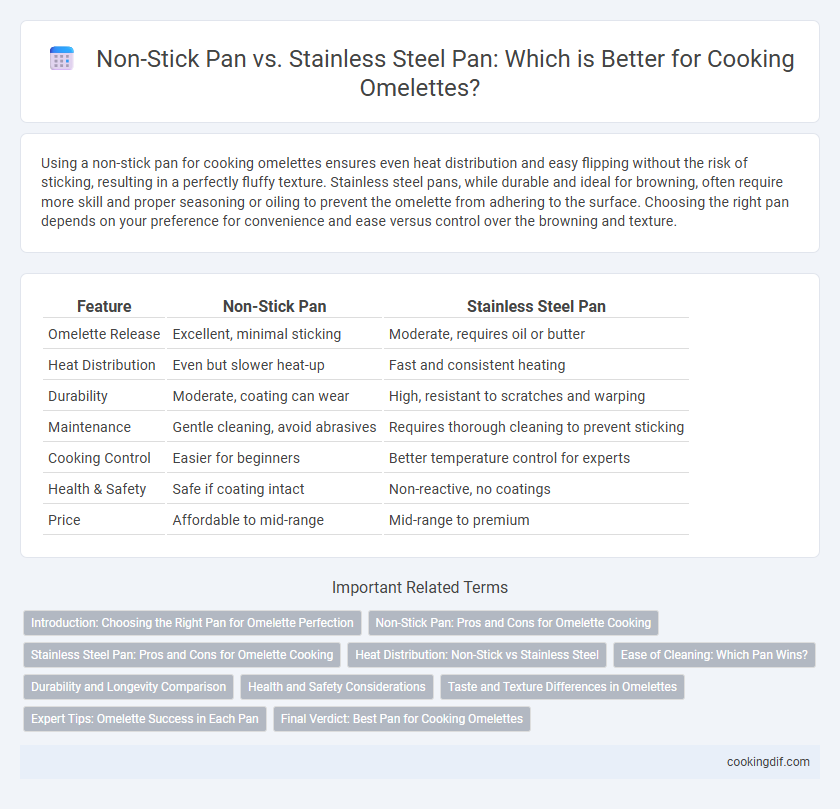 Non-Stick Pan vs. Stainless Steel Pan: Which is Better for Cooking Omelettes?

Using a non-stick pan for cooking omelettes ensures even heat distribution and easy flipping without the risk of sticking, resulting in a perfectly fluffy texture. Stainless steel pans, while durable and ideal for browning, often require more skill and proper seasoning or oiling to prevent the omelette from adhering to the surface. Choosing the right pan depends on your preference for convenience and ease versus control over the browning and texture.

| Feature | Non-Stick Pan | Stainless Steel Pan |
|---|---|---|
| Omelette Release | Excellent, minimal sticking | Moderate, requires oil or butter |
| Heat Distribution | Even but slower heat-up | Fast and consistent heating |
| Durability | Moderate, coating can wear | High, resistant to scratches and warping |
| Maintenance | Gentle cleaning, avoid abrasives | Requires thorough cleaning to prevent sticking |
| Cooking Control | Easier for beginners | Better temperature control for experts |
| Health & Safety | Safe if coating intact | Non-reactive, no coatings |
| Price | Affordable to mid-range | Mid-range to premium |

Important Related Terms

Introduction: Choosing the Right Pan for Omelette Perfection
Non-Stick Pan: Pros and Cons for Omelette Cooking
Stainless Steel Pan: Pros and Cons for Omelette Cooking
Heat Distribution: Non-Stick vs Stainless Steel
Ease of Cleaning: Which Pan Wins?
Durability and Longevity Comparison
Health and Safety Considerations
Taste and Texture Differences in Omelettes
Expert Tips: Omelette Success in Each Pan
Final Verdict: Best Pan for Cooking Omelettes

cookingdif.com