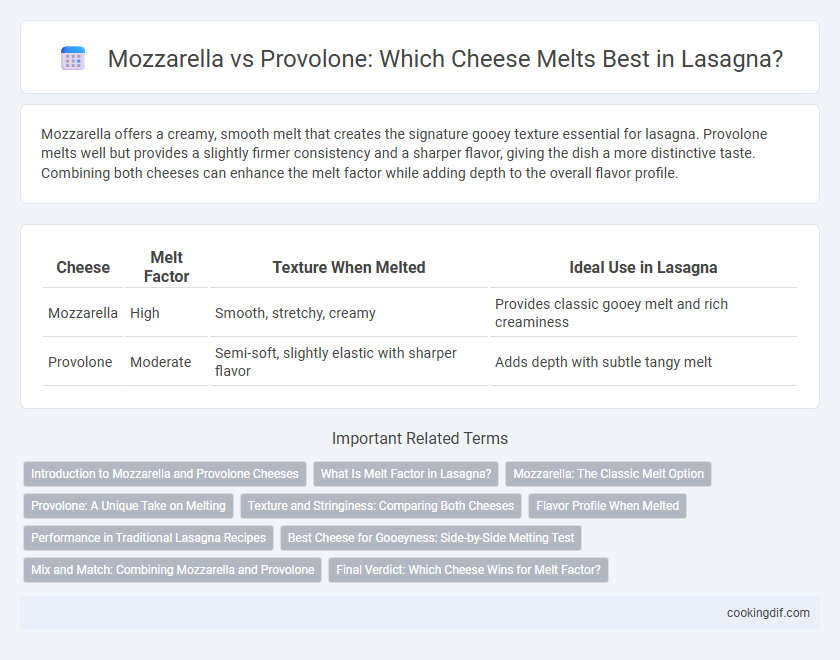 Mozzarella vs Provolone: Which Cheese Melts Best in Lasagna?

Mozzarella offers a creamy, smooth melt that creates the signature gooey texture essential for lasagna. Provolone melts well but provides a slightly firmer consistency and a sharper flavor, giving the dish a more distinctive taste. Combining both cheeses can enhance the melt factor while adding depth to the overall flavor profile.

| Cheese | Melt Factor | Texture When Melted | Ideal Use in Lasagna |
|---|---|---|---|
| Mozzarella | High | Smooth, stretchy, creamy | Provides classic gooey melt and rich creaminess |
| Provolone | Moderate | Semi-soft, slightly elastic with sharper flavor | Adds depth with subtle tangy melt |

Important Related Terms

Introduction to Mozzarella and Provolone Cheeses
What Is Melt Factor in Lasagna?
Mozzarella: The Classic Melt Option
Provolone: A Unique Take on Melting
Texture and Stringiness: Comparing Both Cheeses
Flavor Profile When Melted
Performance in Traditional Lasagna Recipes
Best Cheese for Gooeyness: Side-by-Side Melting Test
Mix and Match: Combining Mozzarella and Provolone
Final Verdict: Which Cheese Wins for Melt Factor?

cookingdif.com