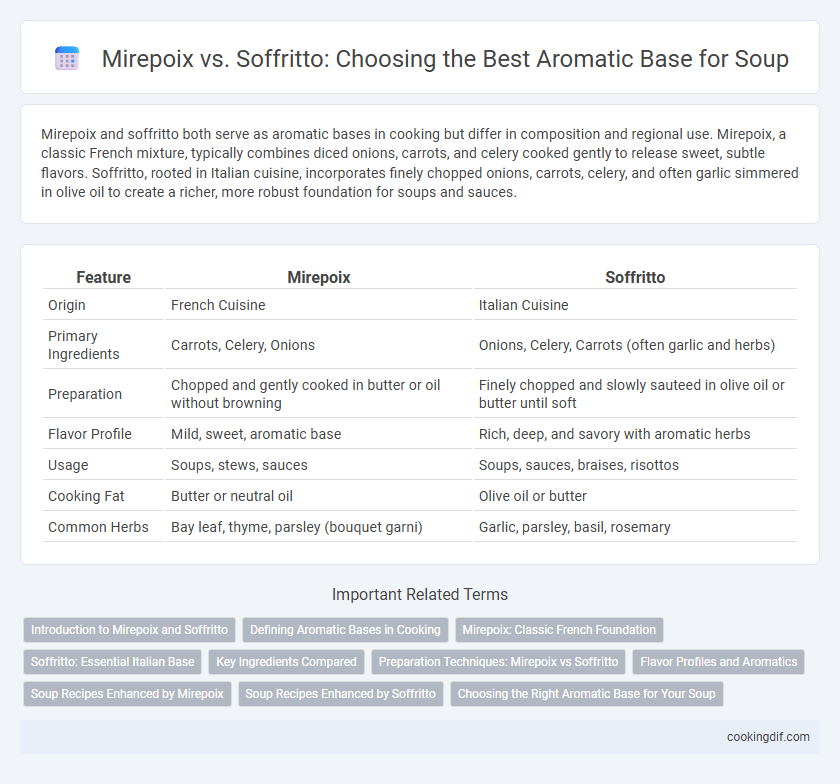 Mirepoix vs. Soffritto: Choosing the Best Aromatic Base for Soup

Mirepoix and soffritto both serve as aromatic bases in cooking but differ in composition and regional use. Mirepoix, a classic French mixture, typically combines diced onions, carrots, and celery cooked gently to release sweet, subtle flavors. Soffritto, rooted in Italian cuisine, incorporates finely chopped onions, carrots, celery, and often garlic simmered in olive oil to create a richer, more robust foundation for soups and sauces.

| Feature | Mirepoix | Soffritto |
|---|---|---|
| Origin | French Cuisine | Italian Cuisine |
| Primary Ingredients | Carrots, Celery, Onions | Onions, Celery, Carrots (often garlic and herbs) |
| Preparation | Chopped and gently cooked in butter or oil without browning | Finely chopped and slowly sauteed in olive oil or butter until soft |
| Flavor Profile | Mild, sweet, aromatic base | Rich, deep, and savory with aromatic herbs |
| Usage | Soups, stews, sauces | Soups, sauces, braises, risottos |
| Cooking Fat | Butter or neutral oil | Olive oil or butter |
| Common Herbs | Bay leaf, thyme, parsley (bouquet garni) | Garlic, parsley, basil, rosemary |

Important Related Terms

Introduction to Mirepoix and Soffritto
Defining Aromatic Bases in Cooking
Mirepoix: Classic French Foundation
Soffritto: Essential Italian Base
Key Ingredients Compared
Preparation Techniques: Mirepoix vs Soffritto
Flavor Profiles and Aromatics
Soup Recipes Enhanced by Mirepoix
Soup Recipes Enhanced by Soffritto
Choosing the Right Aromatic Base for Your Soup

cookingdif.com