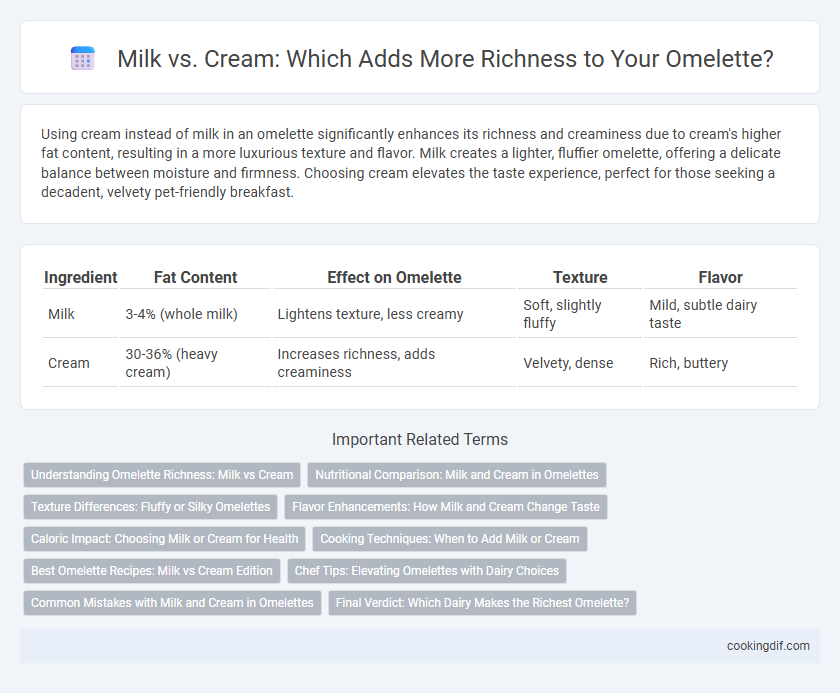 Milk vs. Cream: Which Adds More Richness to Your Omelette?

Using cream instead of milk in an omelette significantly enhances its richness and creaminess due to cream's higher fat content, resulting in a more luxurious texture and flavor. Milk creates a lighter, fluffier omelette, offering a delicate balance between moisture and firmness. Choosing cream elevates the taste experience, perfect for those seeking a decadent, velvety pet-friendly breakfast.

| Ingredient | Fat Content | Effect on Omelette | Texture | Flavor |
|---|---|---|---|---|
| Milk | 3-4% (whole milk) | Lightens texture, less creamy | Soft, slightly fluffy | Mild, subtle dairy taste |
| Cream | 30-36% (heavy cream) | Increases richness, adds creaminess | Velvety, dense | Rich, buttery |

Important Related Terms

Understanding Omelette Richness: Milk vs Cream
Nutritional Comparison: Milk and Cream in Omelettes
Texture Differences: Fluffy or Silky Omelettes
Flavor Enhancements: How Milk and Cream Change Taste
Caloric Impact: Choosing Milk or Cream for Health
Cooking Techniques: When to Add Milk or Cream
Best Omelette Recipes: Milk vs Cream Edition
Chef Tips: Elevating Omelettes with Dairy Choices
Common Mistakes with Milk and Cream in Omelettes
Final Verdict: Which Dairy Makes the Richest Omelette?

cookingdif.com