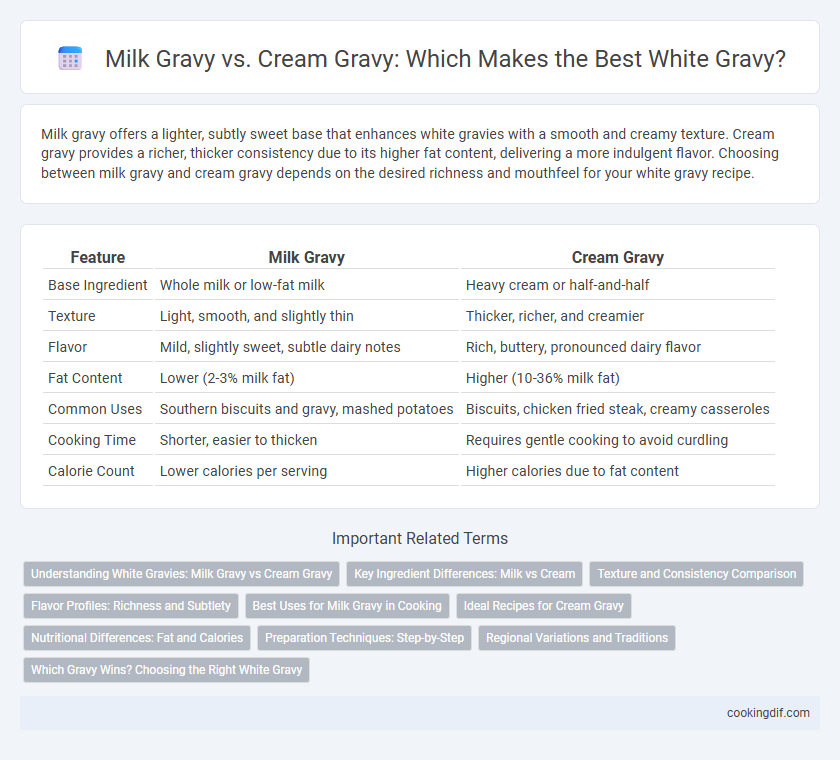 Milk Gravy vs. Cream Gravy: Which Makes the Best White Gravy?

Milk gravy offers a lighter, subtly sweet base that enhances white gravies with a smooth and creamy texture. Cream gravy provides a richer, thicker consistency due to its higher fat content, delivering a more indulgent flavor. Choosing between milk gravy and cream gravy depends on the desired richness and mouthfeel for your white gravy recipe.

| Feature | Milk Gravy | Cream Gravy |
|---|---|---|
| Base Ingredient | Whole milk or low-fat milk | Heavy cream or half-and-half |
| Texture | Light, smooth, and slightly thin | Thicker, richer, and creamier |
| Flavor | Mild, slightly sweet, subtle dairy notes | Rich, buttery, pronounced dairy flavor |
| Fat Content | Lower (2-3% milk fat) | Higher (10-36% milk fat) |
| Common Uses | Southern biscuits and gravy, mashed potatoes | Biscuits, chicken fried steak, creamy casseroles |
| Cooking Time | Shorter, easier to thicken | Requires gentle cooking to avoid curdling |
| Calorie Count | Lower calories per serving | Higher calories due to fat content |

Important Related Terms

Understanding White Gravies: Milk Gravy vs Cream Gravy
Key Ingredient Differences: Milk vs Cream
Texture and Consistency Comparison
Flavor Profiles: Richness and Subtlety
Best Uses for Milk Gravy in Cooking
Ideal Recipes for Cream Gravy
Nutritional Differences: Fat and Calories
Preparation Techniques: Step-by-Step
Regional Variations and Traditions
Which Gravy Wins? Choosing the Right White Gravy

cookingdif.com