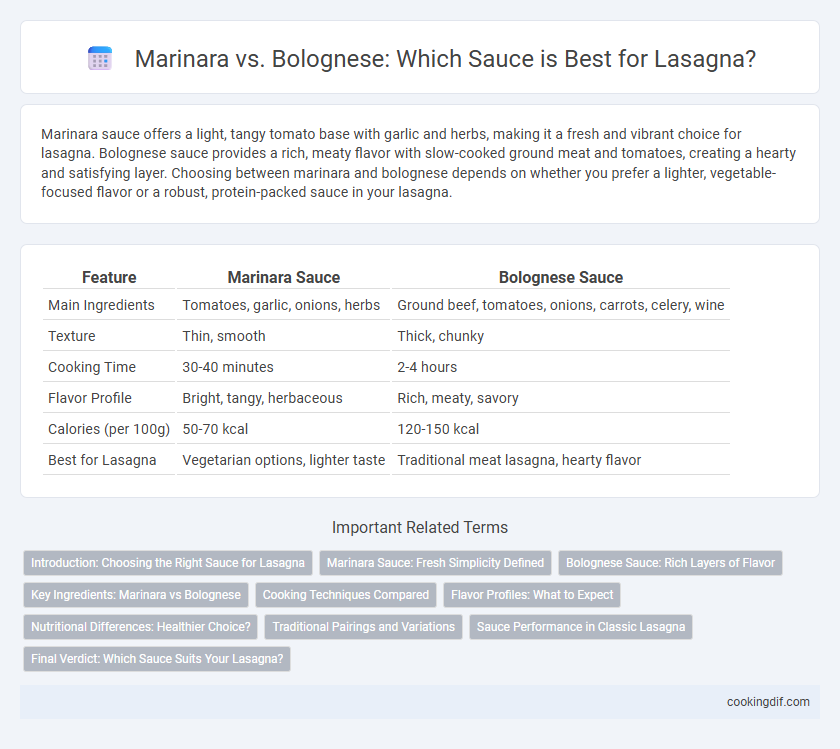 Marinara vs. Bolognese: Which Sauce is Best for Lasagna?

Marinara sauce offers a light, tangy tomato base with garlic and herbs, making it a fresh and vibrant choice for lasagna. Bolognese sauce provides a rich, meaty flavor with slow-cooked ground meat and tomatoes, creating a hearty and satisfying layer. Choosing between marinara and bolognese depends on whether you prefer a lighter, vegetable-focused flavor or a robust, protein-packed sauce in your lasagna.

| Feature | Marinara Sauce | Bolognese Sauce |
|---|---|---|
| Main Ingredients | Tomatoes, garlic, onions, herbs | Ground beef, tomatoes, onions, carrots, celery, wine |
| Texture | Thin, smooth | Thick, chunky |
| Cooking Time | 30-40 minutes | 2-4 hours |
| Flavor Profile | Bright, tangy, herbaceous | Rich, meaty, savory |
| Calories (per 100g) | 50-70 kcal | 120-150 kcal |
| Best for Lasagna | Vegetarian options, lighter taste | Traditional meat lasagna, hearty flavor |

Important Related Terms

Introduction: Choosing the Right Sauce for Lasagna
Marinara Sauce: Fresh Simplicity Defined
Bolognese Sauce: Rich Layers of Flavor
Key Ingredients: Marinara vs Bolognese
Cooking Techniques Compared
Flavor Profiles: What to Expect
Nutritional Differences: Healthier Choice?
Traditional Pairings and Variations
Sauce Performance in Classic Lasagna
Final Verdict: Which Sauce Suits Your Lasagna?

cookingdif.com