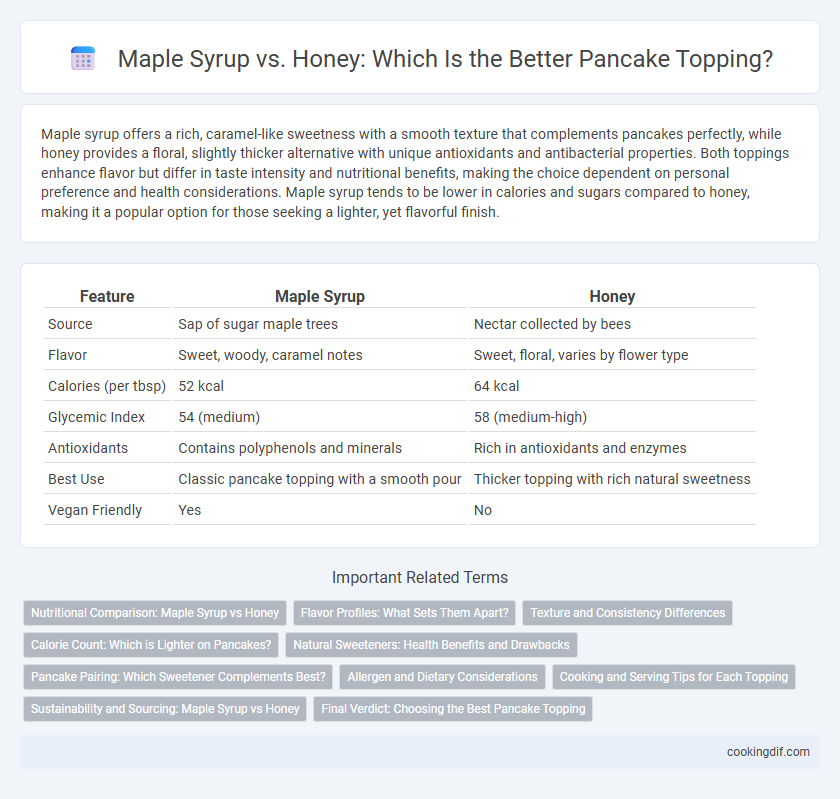 Maple Syrup vs. Honey: Which Is the Better Pancake Topping?

Maple syrup offers a rich, caramel-like sweetness with a smooth texture that complements pancakes perfectly, while honey provides a floral, slightly thicker alternative with unique antioxidants and antibacterial properties. Both toppings enhance flavor but differ in taste intensity and nutritional benefits, making the choice dependent on personal preference and health considerations. Maple syrup tends to be lower in calories and sugars compared to honey, making it a popular option for those seeking a lighter, yet flavorful finish.

| Feature | Maple Syrup | Honey |
|---|---|---|
| Source | Sap of sugar maple trees | Nectar collected by bees |
| Flavor | Sweet, woody, caramel notes | Sweet, floral, varies by flower type |
| Calories (per tbsp) | 52 kcal | 64 kcal |
| Glycemic Index | 54 (medium) | 58 (medium-high) |
| Antioxidants | Contains polyphenols and minerals | Rich in antioxidants and enzymes |
| Best Use | Classic pancake topping with a smooth pour | Thicker topping with rich natural sweetness |
| Vegan Friendly | Yes | No |

Important Related Terms

Nutritional Comparison: Maple Syrup vs Honey
Flavor Profiles: What Sets Them Apart?
Texture and Consistency Differences
Calorie Count: Which is Lighter on Pancakes?
Natural Sweeteners: Health Benefits and Drawbacks
Pancake Pairing: Which Sweetener Complements Best?
Allergen and Dietary Considerations
Cooking and Serving Tips for Each Topping
Sustainability and Sourcing: Maple Syrup vs Honey
Final Verdict: Choosing the Best Pancake Topping

cookingdif.com