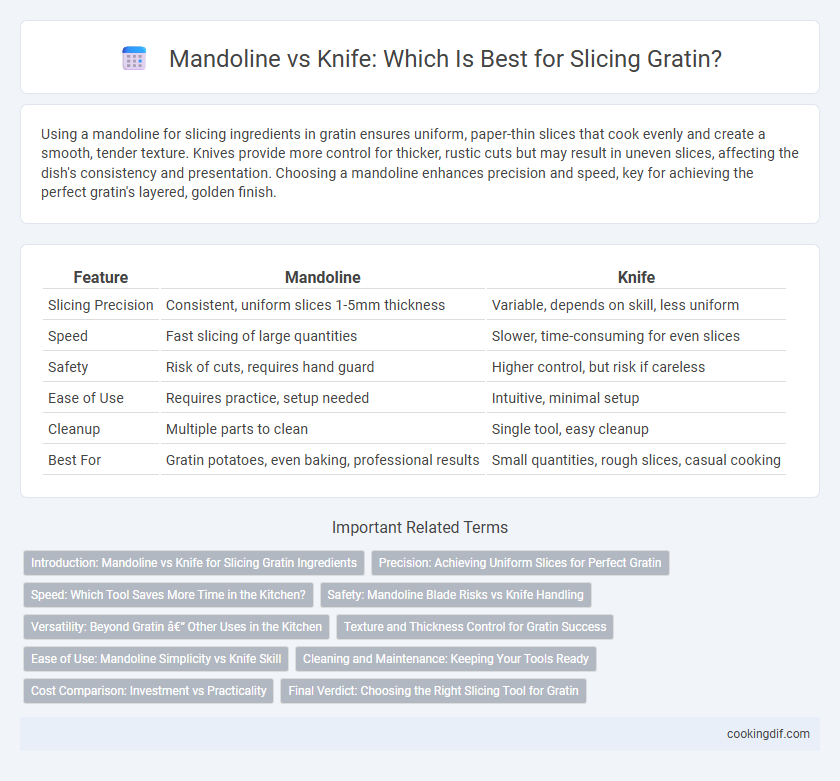 Mandoline vs Knife: Which Is Best for Slicing Gratin?

Using a mandoline for slicing ingredients in gratin ensures uniform, paper-thin slices that cook evenly and create a smooth, tender texture. Knives provide more control for thicker, rustic cuts but may result in uneven slices, affecting the dish's consistency and presentation. Choosing a mandoline enhances precision and speed, key for achieving the perfect gratin's layered, golden finish.

| Feature | Mandoline | Knife |
|---|---|---|
| Slicing Precision | Consistent, uniform slices 1-5mm thickness | Variable, depends on skill, less uniform |
| Speed | Fast slicing of large quantities | Slower, time-consuming for even slices |
| Safety | Risk of cuts, requires hand guard | Higher control, but risk if careless |
| Ease of Use | Requires practice, setup needed | Intuitive, minimal setup |
| Cleanup | Multiple parts to clean | Single tool, easy cleanup |
| Best For | Gratin potatoes, even baking, professional results | Small quantities, rough slices, casual cooking |

Important Related Terms

Introduction: Mandoline vs Knife for Slicing Gratin Ingredients

Precision: Achieving Uniform Slices for Perfect Gratin

Speed: Which Tool Saves More Time in the Kitchen?

Safety: Mandoline Blade Risks vs Knife Handling

Versatility: Beyond Gratin â€" Other Uses in the Kitchen

Texture and Thickness Control for Gratin Success

Ease of Use: Mandoline Simplicity vs Knife Skill

Cleaning and Maintenance: Keeping Your Tools Ready

Cost Comparison: Investment vs Practicality

Final Verdict: Choosing the Right Slicing Tool for Gratin

cookingdif.com