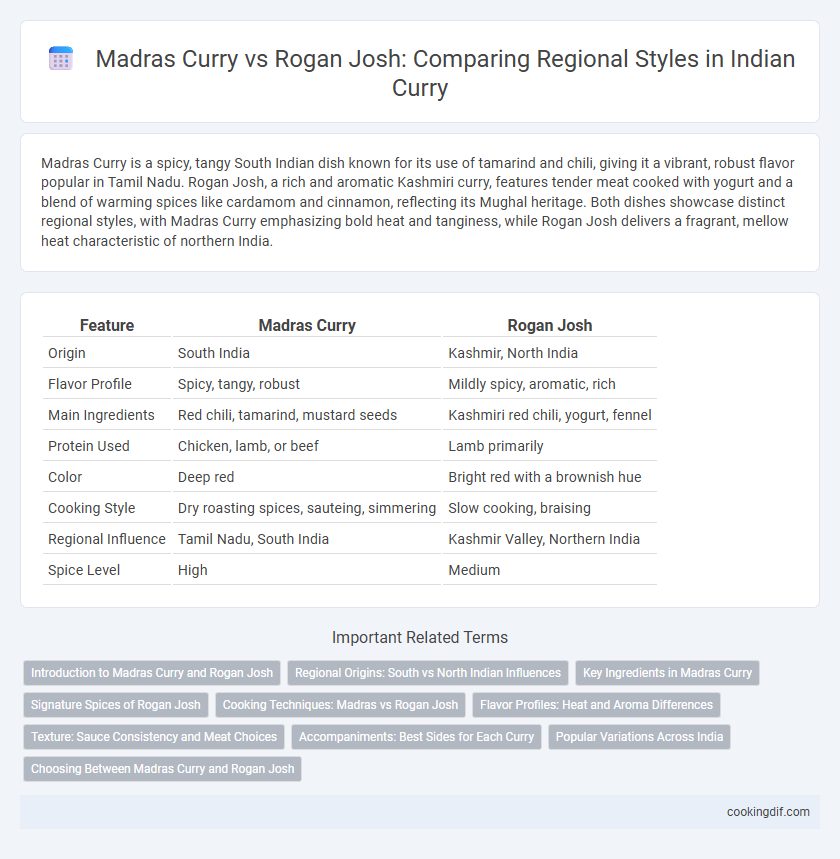 Madras Curry vs Rogan Josh: Comparing Regional Styles in Indian Curry

Madras Curry is a spicy, tangy South Indian dish known for its use of tamarind and chili, giving it a vibrant, robust flavor popular in Tamil Nadu. Rogan Josh, a rich and aromatic Kashmiri curry, features tender meat cooked with yogurt and a blend of warming spices like cardamom and cinnamon, reflecting its Mughal heritage. Both dishes showcase distinct regional styles, with Madras Curry emphasizing bold heat and tanginess, while Rogan Josh delivers a fragrant, mellow heat characteristic of northern India.

| Feature | Madras Curry | Rogan Josh |
|---|---|---|
| Origin | South India | Kashmir, North India |
| Flavor Profile | Spicy, tangy, robust | Mildly spicy, aromatic, rich |
| Main Ingredients | Red chili, tamarind, mustard seeds | Kashmiri red chili, yogurt, fennel |
| Protein Used | Chicken, lamb, or beef | Lamb primarily |
| Color | Deep red | Bright red with a brownish hue |
| Cooking Style | Dry roasting spices, sauteing, simmering | Slow cooking, braising |
| Regional Influence | Tamil Nadu, South India | Kashmir Valley, Northern India |
| Spice Level | High | Medium |

Important Related Terms

Introduction to Madras Curry and Rogan Josh
Regional Origins: South vs North Indian Influences
Key Ingredients in Madras Curry
Signature Spices of Rogan Josh
Cooking Techniques: Madras vs Rogan Josh
Flavor Profiles: Heat and Aroma Differences
Texture: Sauce Consistency and Meat Choices
Accompaniments: Best Sides for Each Curry
Popular Variations Across India
Choosing Between Madras Curry and Rogan Josh

cookingdif.com