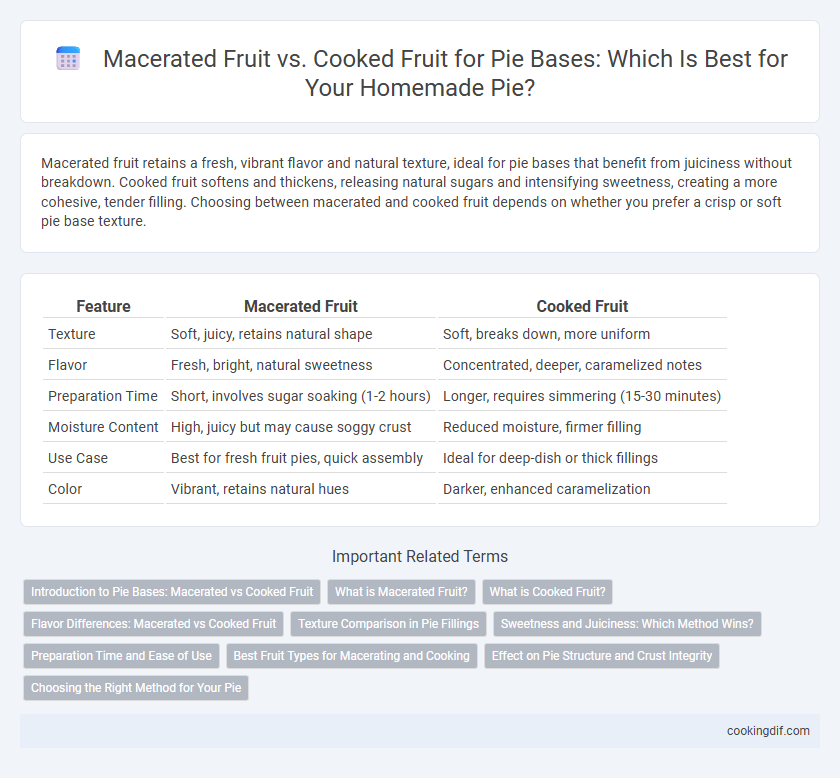 Macerated Fruit vs. Cooked Fruit for Pie Bases: Which Is Best for Your Homemade Pie?

Macerated fruit retains a fresh, vibrant flavor and natural texture, ideal for pie bases that benefit from juiciness without breakdown. Cooked fruit softens and thickens, releasing natural sugars and intensifying sweetness, creating a more cohesive, tender filling. Choosing between macerated and cooked fruit depends on whether you prefer a crisp or soft pie base texture.

| Feature | Macerated Fruit | Cooked Fruit |
|---|---|---|
| Texture | Soft, juicy, retains natural shape | Soft, breaks down, more uniform |
| Flavor | Fresh, bright, natural sweetness | Concentrated, deeper, caramelized notes |
| Preparation Time | Short, involves sugar soaking (1-2 hours) | Longer, requires simmering (15-30 minutes) |
| Moisture Content | High, juicy but may cause soggy crust | Reduced moisture, firmer filling |
| Use Case | Best for fresh fruit pies, quick assembly | Ideal for deep-dish or thick fillings |
| Color | Vibrant, retains natural hues | Darker, enhanced caramelization |

Important Related Terms

Introduction to Pie Bases: Macerated vs Cooked Fruit
What is Macerated Fruit?
What is Cooked Fruit?
Flavor Differences: Macerated vs Cooked Fruit
Texture Comparison in Pie Fillings
Sweetness and Juiciness: Which Method Wins?
Preparation Time and Ease of Use
Best Fruit Types for Macerating and Cooking
Effect on Pie Structure and Crust Integrity
Choosing the Right Method for Your Pie

cookingdif.com