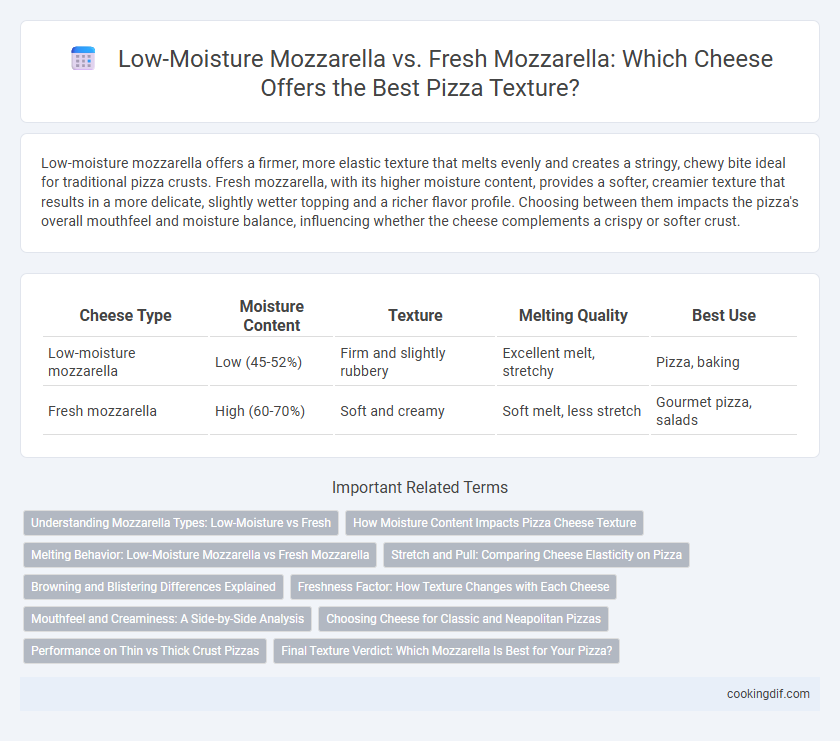 Low-Moisture Mozzarella vs. Fresh Mozzarella: Which Cheese Offers the Best Pizza Texture?

Low-moisture mozzarella offers a firmer, more elastic texture that melts evenly and creates a stringy, chewy bite ideal for traditional pizza crusts. Fresh mozzarella, with its higher moisture content, provides a softer, creamier texture that results in a more delicate, slightly wetter topping and a richer flavor profile. Choosing between them impacts the pizza's overall mouthfeel and moisture balance, influencing whether the cheese complements a crispy or softer crust.

| Cheese Type | Moisture Content | Texture | Melting Quality | Best Use |
|---|---|---|---|---|
| Low-moisture mozzarella | Low (45-52%) | Firm and slightly rubbery | Excellent melt, stretchy | Pizza, baking |
| Fresh mozzarella | High (60-70%) | Soft and creamy | Soft melt, less stretch | Gourmet pizza, salads |

Important Related Terms

Understanding Mozzarella Types: Low-Moisture vs Fresh
How Moisture Content Impacts Pizza Cheese Texture
Melting Behavior: Low-Moisture Mozzarella vs Fresh Mozzarella
Stretch and Pull: Comparing Cheese Elasticity on Pizza
Browning and Blistering Differences Explained
Freshness Factor: How Texture Changes with Each Cheese
Mouthfeel and Creaminess: A Side-by-Side Analysis
Choosing Cheese for Classic and Neapolitan Pizzas
Performance on Thin vs Thick Crust Pizzas
Final Texture Verdict: Which Mozzarella Is Best for Your Pizza?

cookingdif.com