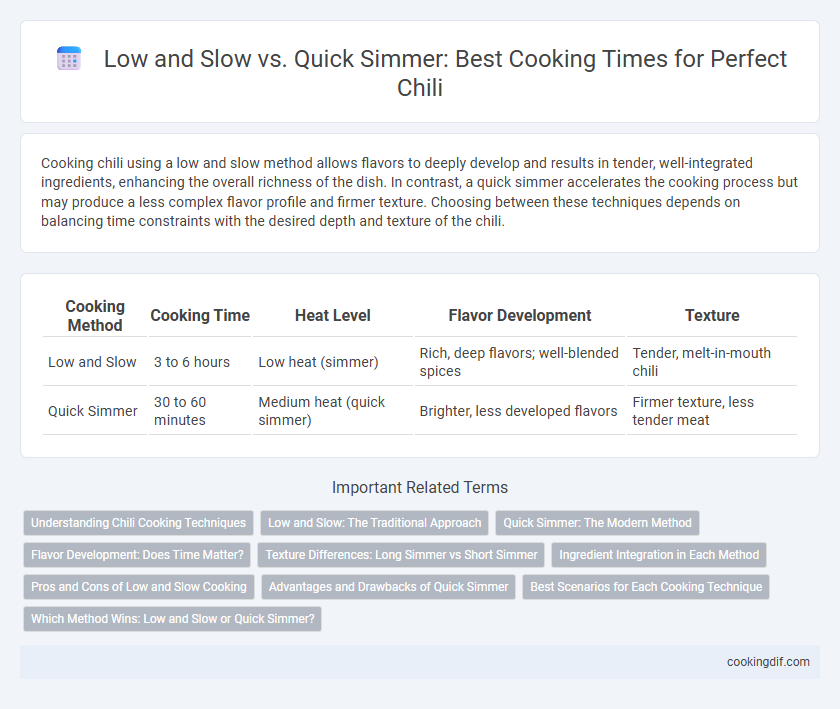 Low and Slow vs. Quick Simmer: Best Cooking Times for Perfect Chili

Cooking chili using a low and slow method allows flavors to deeply develop and results in tender, well-integrated ingredients, enhancing the overall richness of the dish. In contrast, a quick simmer accelerates the cooking process but may produce a less complex flavor profile and firmer texture. Choosing between these techniques depends on balancing time constraints with the desired depth and texture of the chili.

| Cooking Method | Cooking Time | Heat Level | Flavor Development | Texture |
|---|---|---|---|---|
| Low and Slow | 3 to 6 hours | Low heat (simmer) | Rich, deep flavors; well-blended spices | Tender, melt-in-mouth chili |
| Quick Simmer | 30 to 60 minutes | Medium heat (quick simmer) | Brighter, less developed flavors | Firmer texture, less tender meat |

Important Related Terms

Understanding Chili Cooking Techniques
Low and Slow: The Traditional Approach
Quick Simmer: The Modern Method
Flavor Development: Does Time Matter?
Texture Differences: Long Simmer vs Short Simmer
Ingredient Integration in Each Method
Pros and Cons of Low and Slow Cooking
Advantages and Drawbacks of Quick Simmer
Best Scenarios for Each Cooking Technique
Which Method Wins: Low and Slow or Quick Simmer?

cookingdif.com