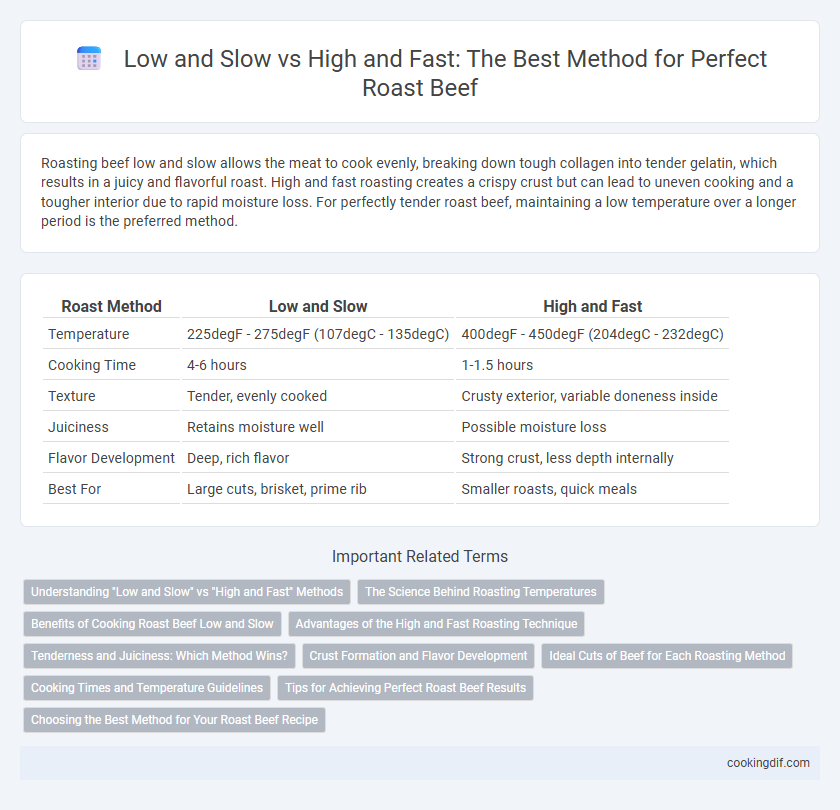 Low and Slow vs High and Fast: The Best Method for Perfect Roast Beef

Roasting beef low and slow allows the meat to cook evenly, breaking down tough collagen into tender gelatin, which results in a juicy and flavorful roast. High and fast roasting creates a crispy crust but can lead to uneven cooking and a tougher interior due to rapid moisture loss. For perfectly tender roast beef, maintaining a low temperature over a longer period is the preferred method.

| Roast Method | Low and Slow | High and Fast |
|---|---|---|
| Temperature | 225degF - 275degF (107degC - 135degC) | 400degF - 450degF (204degC - 232degC) |
| Cooking Time | 4-6 hours | 1-1.5 hours |
| Texture | Tender, evenly cooked | Crusty exterior, variable doneness inside |
| Juiciness | Retains moisture well | Possible moisture loss |
| Flavor Development | Deep, rich flavor | Strong crust, less depth internally |
| Best For | Large cuts, brisket, prime rib | Smaller roasts, quick meals |

Important Related Terms

Understanding "Low and Slow" vs "High and Fast" Methods
The Science Behind Roasting Temperatures
Benefits of Cooking Roast Beef Low and Slow
Advantages of the High and Fast Roasting Technique
Tenderness and Juiciness: Which Method Wins?
Crust Formation and Flavor Development
Ideal Cuts of Beef for Each Roasting Method
Cooking Times and Temperature Guidelines
Tips for Achieving Perfect Roast Beef Results
Choosing the Best Method for Your Roast Beef Recipe

cookingdif.com