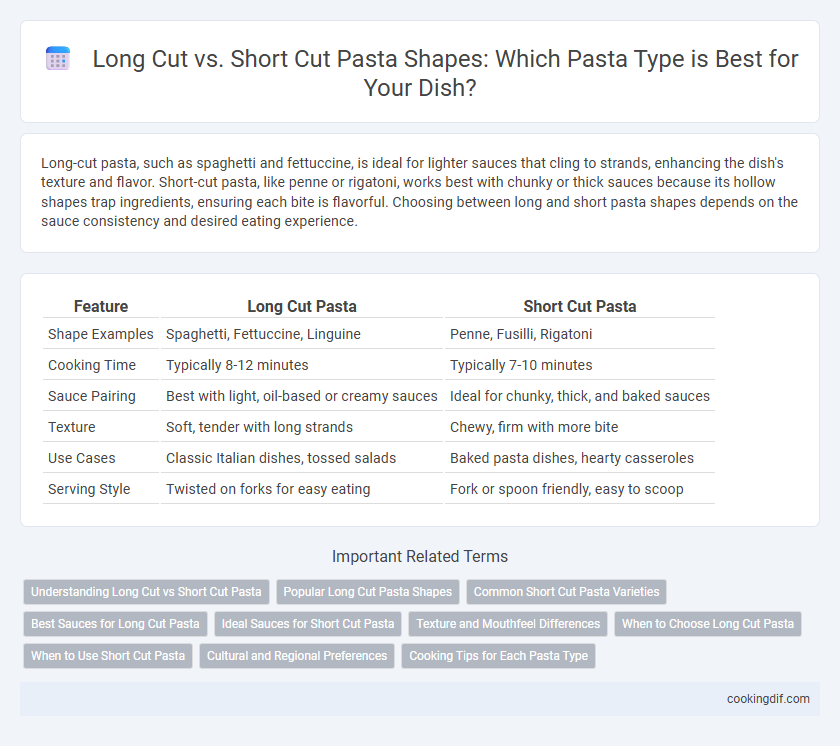 Long Cut vs. Short Cut Pasta Shapes: Which Pasta Type is Best for Your Dish?

Long-cut pasta, such as spaghetti and fettuccine, is ideal for lighter sauces that cling to strands, enhancing the dish's texture and flavor. Short-cut pasta, like penne or rigatoni, works best with chunky or thick sauces because its hollow shapes trap ingredients, ensuring each bite is flavorful. Choosing between long and short pasta shapes depends on the sauce consistency and desired eating experience.

| Feature | Long Cut Pasta | Short Cut Pasta |
|---|---|---|
| Shape Examples | Spaghetti, Fettuccine, Linguine | Penne, Fusilli, Rigatoni |
| Cooking Time | Typically 8-12 minutes | Typically 7-10 minutes |
| Sauce Pairing | Best with light, oil-based or creamy sauces | Ideal for chunky, thick, and baked sauces |
| Texture | Soft, tender with long strands | Chewy, firm with more bite |
| Use Cases | Classic Italian dishes, tossed salads | Baked pasta dishes, hearty casseroles |
| Serving Style | Twisted on forks for easy eating | Fork or spoon friendly, easy to scoop |

Important Related Terms

Understanding Long Cut vs Short Cut Pasta
Popular Long Cut Pasta Shapes
Common Short Cut Pasta Varieties
Best Sauces for Long Cut Pasta
Ideal Sauces for Short Cut Pasta
Texture and Mouthfeel Differences
When to Choose Long Cut Pasta
When to Use Short Cut Pasta
Cultural and Regional Preferences
Cooking Tips for Each Pasta Type

cookingdif.com