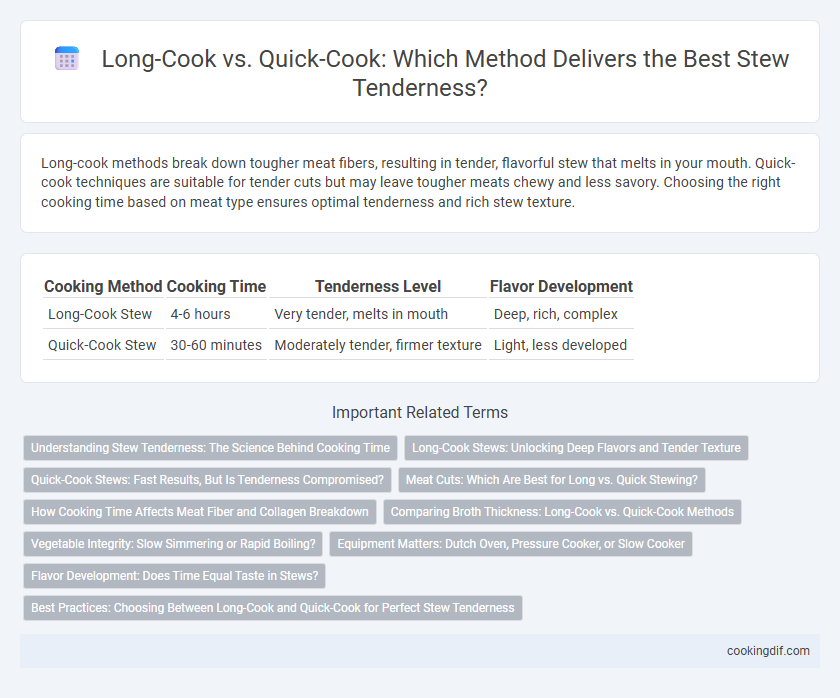 Long-Cook vs. Quick-Cook: Which Method Delivers the Best Stew Tenderness?

Long-cook methods break down tougher meat fibers, resulting in tender, flavorful stew that melts in your mouth. Quick-cook techniques are suitable for tender cuts but may leave tougher meats chewy and less savory. Choosing the right cooking time based on meat type ensures optimal tenderness and rich stew texture.

| Cooking Method | Cooking Time | Tenderness Level | Flavor Development |
|---|---|---|---|
| Long-Cook Stew | 4-6 hours | Very tender, melts in mouth | Deep, rich, complex |
| Quick-Cook Stew | 30-60 minutes | Moderately tender, firmer texture | Light, less developed |

Important Related Terms

Understanding Stew Tenderness: The Science Behind Cooking Time

Long-Cook Stews: Unlocking Deep Flavors and Tender Texture

Quick-Cook Stews: Fast Results, But Is Tenderness Compromised?

Meat Cuts: Which Are Best for Long vs. Quick Stewing?

How Cooking Time Affects Meat Fiber and Collagen Breakdown

Comparing Broth Thickness: Long-Cook vs. Quick-Cook Methods

Vegetable Integrity: Slow Simmering or Rapid Boiling?

Equipment Matters: Dutch Oven, Pressure Cooker, or Slow Cooker

Flavor Development: Does Time Equal Taste in Stews?

Best Practices: Choosing Between Long-Cook and Quick-Cook for Perfect Stew Tenderness

cookingdif.com