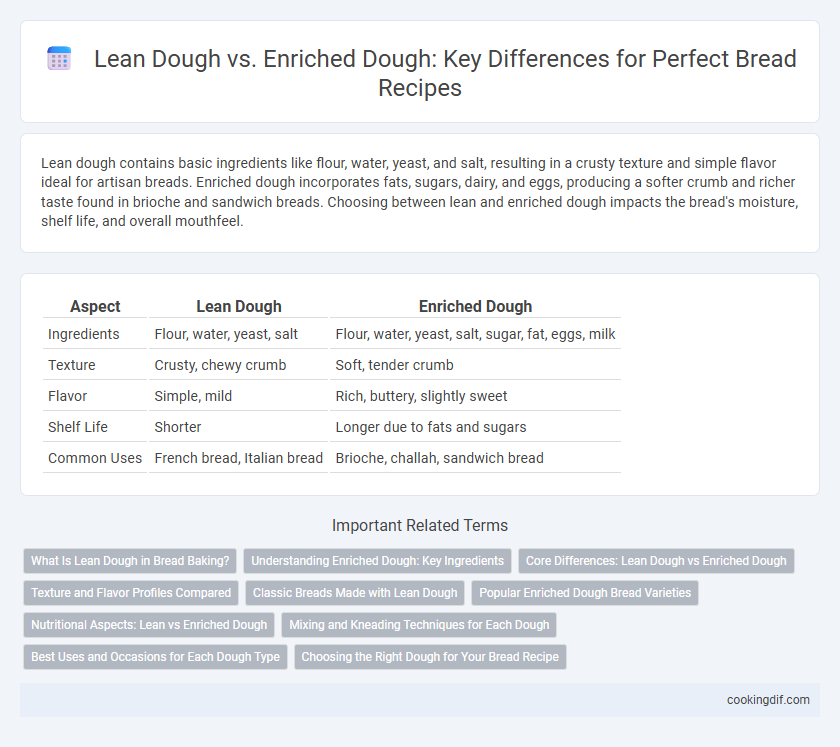 Lean Dough vs. Enriched Dough: Key Differences for Perfect Bread Recipes

Lean dough contains basic ingredients like flour, water, yeast, and salt, resulting in a crusty texture and simple flavor ideal for artisan breads. Enriched dough incorporates fats, sugars, dairy, and eggs, producing a softer crumb and richer taste found in brioche and sandwich breads. Choosing between lean and enriched dough impacts the bread's moisture, shelf life, and overall mouthfeel.

| Aspect | Lean Dough | Enriched Dough |
|---|---|---|
| Ingredients | Flour, water, yeast, salt | Flour, water, yeast, salt, sugar, fat, eggs, milk |
| Texture | Crusty, chewy crumb | Soft, tender crumb |
| Flavor | Simple, mild | Rich, buttery, slightly sweet |
| Shelf Life | Shorter | Longer due to fats and sugars |
| Common Uses | French bread, Italian bread | Brioche, challah, sandwich bread |

Important Related Terms

What Is Lean Dough in Bread Baking?
Understanding Enriched Dough: Key Ingredients
Core Differences: Lean Dough vs Enriched Dough
Texture and Flavor Profiles Compared
Classic Breads Made with Lean Dough
Popular Enriched Dough Bread Varieties
Nutritional Aspects: Lean vs Enriched Dough
Mixing and Kneading Techniques for Each Dough
Best Uses and Occasions for Each Dough Type
Choosing the Right Dough for Your Bread Recipe

cookingdif.com