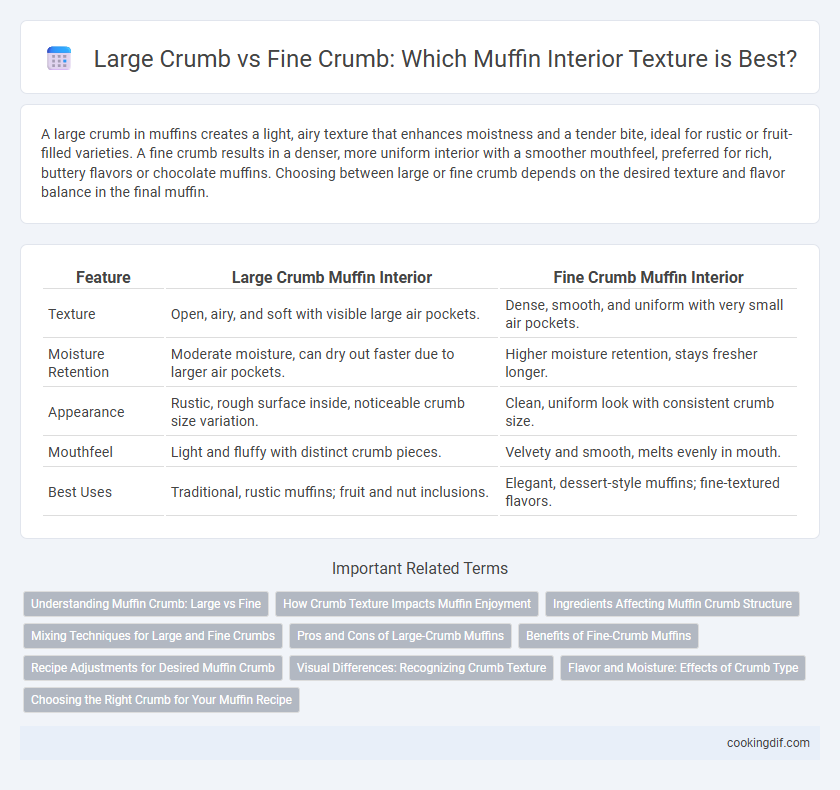 Large Crumb vs Fine Crumb: Which Muffin Interior Texture is Best?

A large crumb in muffins creates a light, airy texture that enhances moistness and a tender bite, ideal for rustic or fruit-filled varieties. A fine crumb results in a denser, more uniform interior with a smoother mouthfeel, preferred for rich, buttery flavors or chocolate muffins. Choosing between large or fine crumb depends on the desired texture and flavor balance in the final muffin.

| Feature | Large Crumb Muffin Interior | Fine Crumb Muffin Interior |
|---|---|---|
| Texture | Open, airy, and soft with visible large air pockets. | Dense, smooth, and uniform with very small air pockets. |
| Moisture Retention | Moderate moisture, can dry out faster due to larger air pockets. | Higher moisture retention, stays fresher longer. |
| Appearance | Rustic, rough surface inside, noticeable crumb size variation. | Clean, uniform look with consistent crumb size. |
| Mouthfeel | Light and fluffy with distinct crumb pieces. | Velvety and smooth, melts evenly in mouth. |
| Best Uses | Traditional, rustic muffins; fruit and nut inclusions. | Elegant, dessert-style muffins; fine-textured flavors. |

Important Related Terms

Understanding Muffin Crumb: Large vs Fine
How Crumb Texture Impacts Muffin Enjoyment
Ingredients Affecting Muffin Crumb Structure
Mixing Techniques for Large and Fine Crumbs
Pros and Cons of Large-Crumb Muffins
Benefits of Fine-Crumb Muffins
Recipe Adjustments for Desired Muffin Crumb
Visual Differences: Recognizing Crumb Texture
Flavor and Moisture: Effects of Crumb Type
Choosing the Right Crumb for Your Muffin Recipe

cookingdif.com