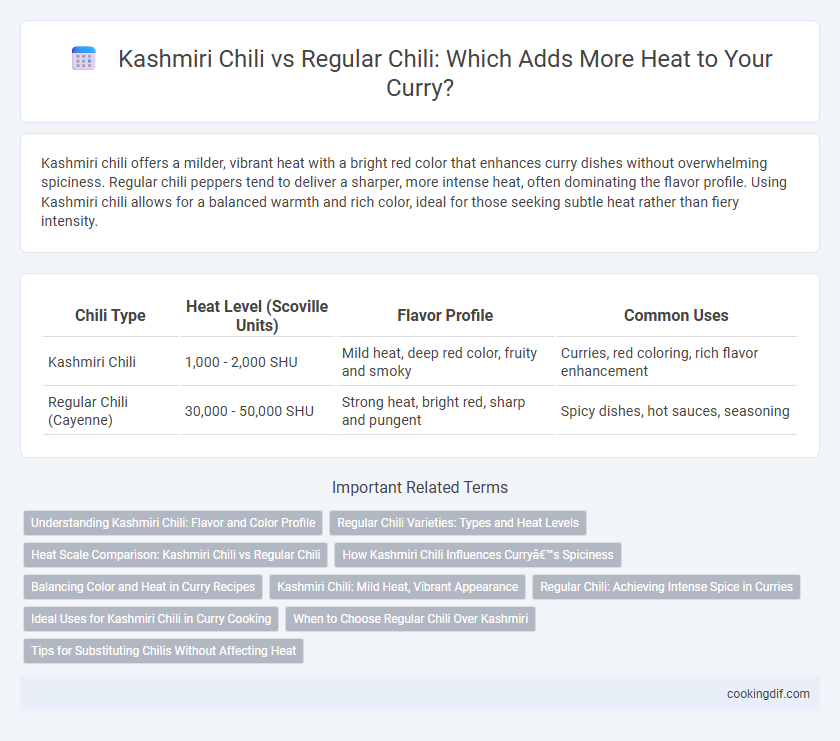 Kashmiri Chili vs Regular Chili: Which Adds More Heat to Your Curry?

Kashmiri chili offers a milder, vibrant heat with a bright red color that enhances curry dishes without overwhelming spiciness. Regular chili peppers tend to deliver a sharper, more intense heat, often dominating the flavor profile. Using Kashmiri chili allows for a balanced warmth and rich color, ideal for those seeking subtle heat rather than fiery intensity.

| Chili Type | Heat Level (Scoville Units) | Flavor Profile | Common Uses |
|---|---|---|---|
| Kashmiri Chili | 1,000 - 2,000 SHU | Mild heat, deep red color, fruity and smoky | Curries, red coloring, rich flavor enhancement |
| Regular Chili (Cayenne) | 30,000 - 50,000 SHU | Strong heat, bright red, sharp and pungent | Spicy dishes, hot sauces, seasoning |

Important Related Terms

Understanding Kashmiri Chili: Flavor and Color Profile

Regular Chili Varieties: Types and Heat Levels

Heat Scale Comparison: Kashmiri Chili vs Regular Chili

How Kashmiri Chili Influences Curryâ€™s Spiciness

Balancing Color and Heat in Curry Recipes

Kashmiri Chili: Mild Heat, Vibrant Appearance

Regular Chili: Achieving Intense Spice in Curries

Ideal Uses for Kashmiri Chili in Curry Cooking

When to Choose Regular Chili Over Kashmiri

Tips for Substituting Chilis Without Affecting Heat

cookingdif.com