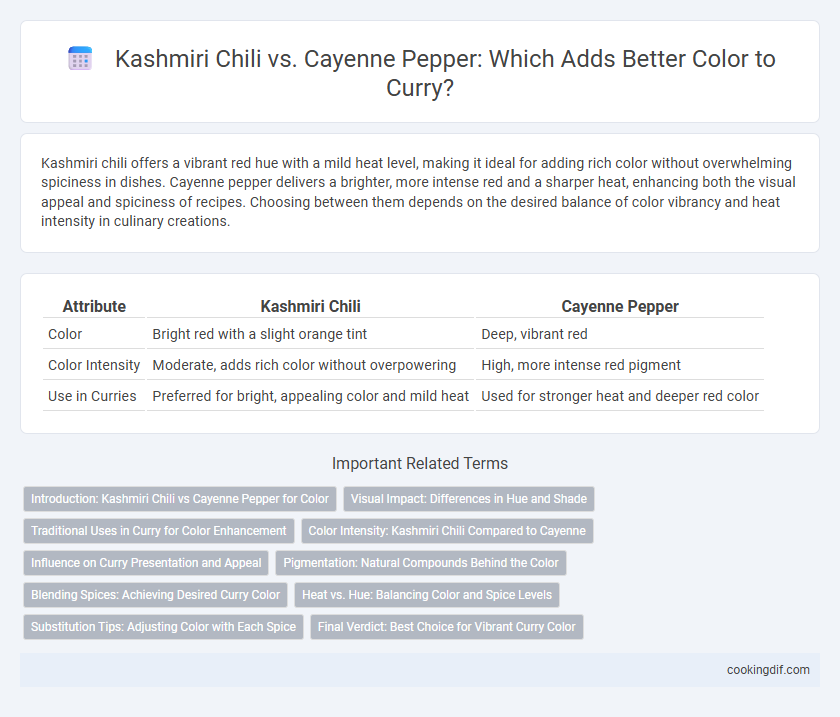 Kashmiri Chili vs. Cayenne Pepper: Which Adds Better Color to Curry?

Kashmiri chili offers a vibrant red hue with a mild heat level, making it ideal for adding rich color without overwhelming spiciness in dishes. Cayenne pepper delivers a brighter, more intense red and a sharper heat, enhancing both the visual appeal and spiciness of recipes. Choosing between them depends on the desired balance of color vibrancy and heat intensity in culinary creations.

| Attribute | Kashmiri Chili | Cayenne Pepper |
|---|---|---|
| Color | Bright red with a slight orange tint | Deep, vibrant red |
| Color Intensity | Moderate, adds rich color without overpowering | High, more intense red pigment |
| Use in Curries | Preferred for bright, appealing color and mild heat | Used for stronger heat and deeper red color |

Important Related Terms

Introduction: Kashmiri Chili vs Cayenne Pepper for Color
Visual Impact: Differences in Hue and Shade
Traditional Uses in Curry for Color Enhancement
Color Intensity: Kashmiri Chili Compared to Cayenne
Influence on Curry Presentation and Appeal
Pigmentation: Natural Compounds Behind the Color
Blending Spices: Achieving Desired Curry Color
Heat vs. Hue: Balancing Color and Spice Levels
Substitution Tips: Adjusting Color with Each Spice
Final Verdict: Best Choice for Vibrant Curry Color

cookingdif.com