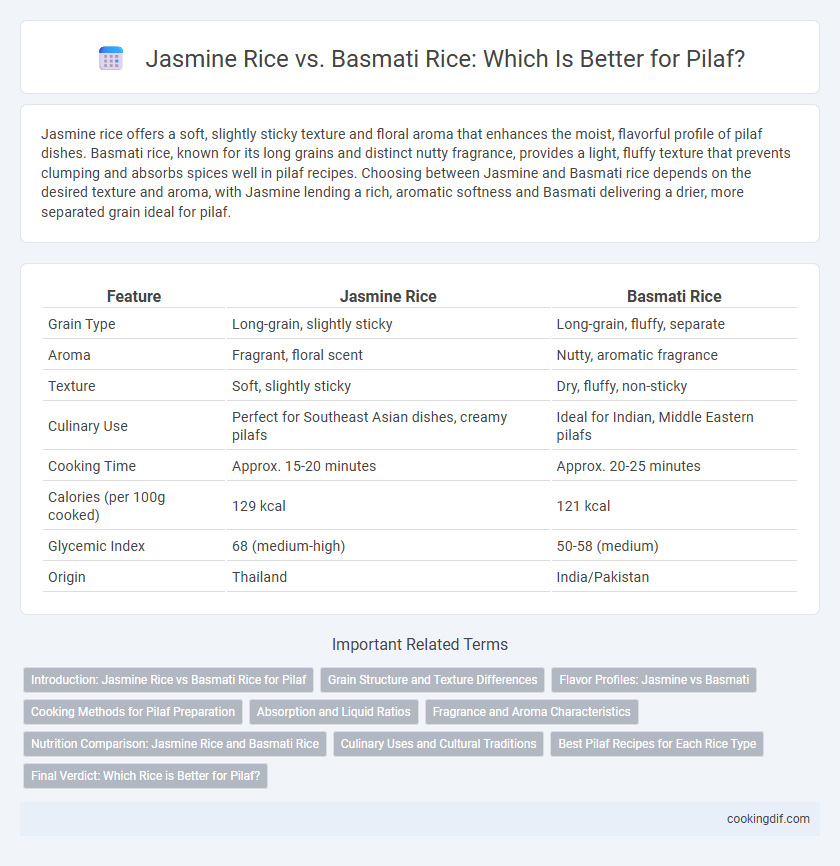 Jasmine Rice vs. Basmati Rice: Which Is Better for Pilaf?

Jasmine rice offers a soft, slightly sticky texture and floral aroma that enhances the moist, flavorful profile of pilaf dishes. Basmati rice, known for its long grains and distinct nutty fragrance, provides a light, fluffy texture that prevents clumping and absorbs spices well in pilaf recipes. Choosing between Jasmine and Basmati rice depends on the desired texture and aroma, with Jasmine lending a rich, aromatic softness and Basmati delivering a drier, more separated grain ideal for pilaf.

| Feature | Jasmine Rice | Basmati Rice |
|---|---|---|
| Grain Type | Long-grain, slightly sticky | Long-grain, fluffy, separate |
| Aroma | Fragrant, floral scent | Nutty, aromatic fragrance |
| Texture | Soft, slightly sticky | Dry, fluffy, non-sticky |
| Culinary Use | Perfect for Southeast Asian dishes, creamy pilafs | Ideal for Indian, Middle Eastern pilafs |
| Cooking Time | Approx. 15-20 minutes | Approx. 20-25 minutes |
| Calories (per 100g cooked) | 129 kcal | 121 kcal |
| Glycemic Index | 68 (medium-high) | 50-58 (medium) |
| Origin | Thailand | India/Pakistan |

Important Related Terms

Introduction: Jasmine Rice vs Basmati Rice for Pilaf
Grain Structure and Texture Differences
Flavor Profiles: Jasmine vs Basmati
Cooking Methods for Pilaf Preparation
Absorption and Liquid Ratios
Fragrance and Aroma Characteristics
Nutrition Comparison: Jasmine Rice and Basmati Rice
Culinary Uses and Cultural Traditions
Best Pilaf Recipes for Each Rice Type
Final Verdict: Which Rice is Better for Pilaf?

cookingdif.com