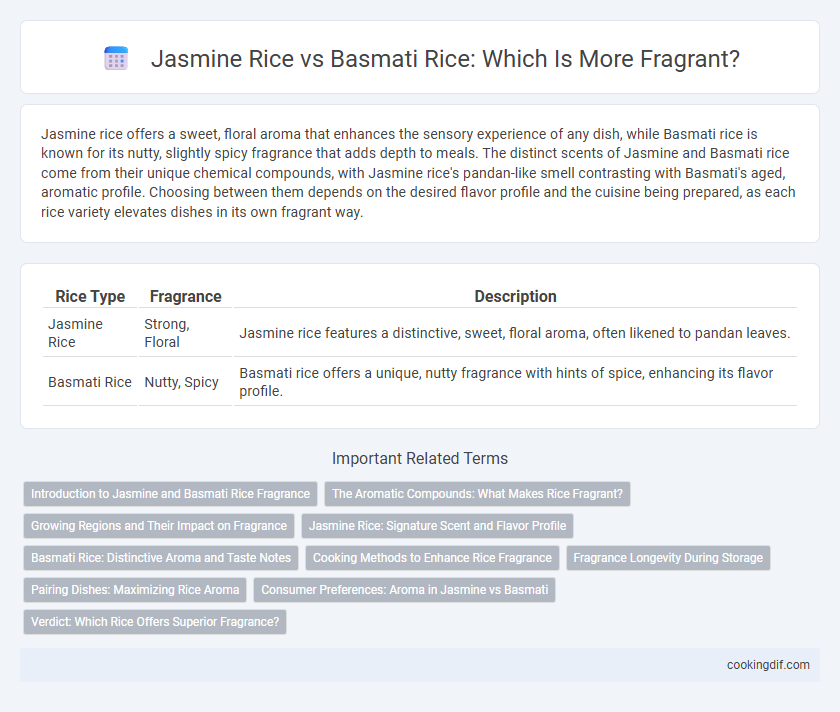 Jasmine Rice vs Basmati Rice: Which Is More Fragrant?

Jasmine rice offers a sweet, floral aroma that enhances the sensory experience of any dish, while Basmati rice is known for its nutty, slightly spicy fragrance that adds depth to meals. The distinct scents of Jasmine and Basmati rice come from their unique chemical compounds, with Jasmine rice's pandan-like smell contrasting with Basmati's aged, aromatic profile. Choosing between them depends on the desired flavor profile and the cuisine being prepared, as each rice variety elevates dishes in its own fragrant way.

| Rice Type | Fragrance | Description |
|---|---|---|
| Jasmine Rice | Strong, Floral | Jasmine rice features a distinctive, sweet, floral aroma, often likened to pandan leaves. |
| Basmati Rice | Nutty, Spicy | Basmati rice offers a unique, nutty fragrance with hints of spice, enhancing its flavor profile. |

Important Related Terms

Introduction to Jasmine and Basmati Rice Fragrance
The Aromatic Compounds: What Makes Rice Fragrant?
Growing Regions and Their Impact on Fragrance
Jasmine Rice: Signature Scent and Flavor Profile
Basmati Rice: Distinctive Aroma and Taste Notes
Cooking Methods to Enhance Rice Fragrance
Fragrance Longevity During Storage
Pairing Dishes: Maximizing Rice Aroma
Consumer Preferences: Aroma in Jasmine vs Basmati
Verdict: Which Rice Offers Superior Fragrance?

cookingdif.com