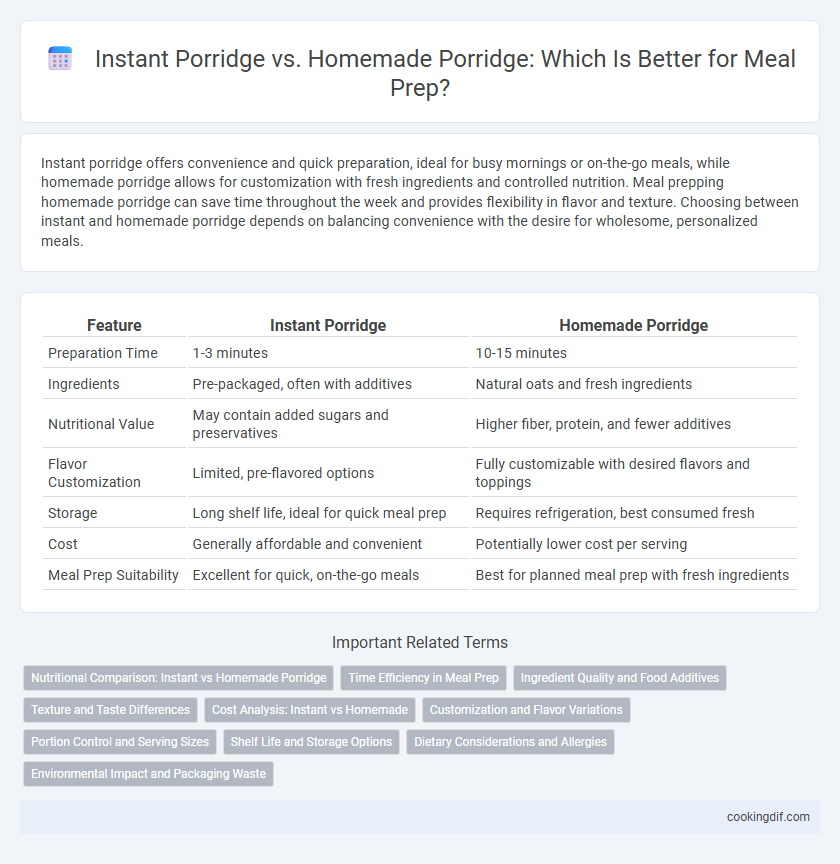 Instant Porridge vs. Homemade Porridge: Which Is Better for Meal Prep?

Instant porridge offers convenience and quick preparation, ideal for busy mornings or on-the-go meals, while homemade porridge allows for customization with fresh ingredients and controlled nutrition. Meal prepping homemade porridge can save time throughout the week and provides flexibility in flavor and texture. Choosing between instant and homemade porridge depends on balancing convenience with the desire for wholesome, personalized meals.

| Feature | Instant Porridge | Homemade Porridge |
|---|---|---|
| Preparation Time | 1-3 minutes | 10-15 minutes |
| Ingredients | Pre-packaged, often with additives | Natural oats and fresh ingredients |
| Nutritional Value | May contain added sugars and preservatives | Higher fiber, protein, and fewer additives |
| Flavor Customization | Limited, pre-flavored options | Fully customizable with desired flavors and toppings |
| Storage | Long shelf life, ideal for quick meal prep | Requires refrigeration, best consumed fresh |
| Cost | Generally affordable and convenient | Potentially lower cost per serving |
| Meal Prep Suitability | Excellent for quick, on-the-go meals | Best for planned meal prep with fresh ingredients |

Important Related Terms

Nutritional Comparison: Instant vs Homemade Porridge
Time Efficiency in Meal Prep
Ingredient Quality and Food Additives
Texture and Taste Differences
Cost Analysis: Instant vs Homemade
Customization and Flavor Variations
Portion Control and Serving Sizes
Shelf Life and Storage Options
Dietary Considerations and Allergies
Environmental Impact and Packaging Waste

cookingdif.com