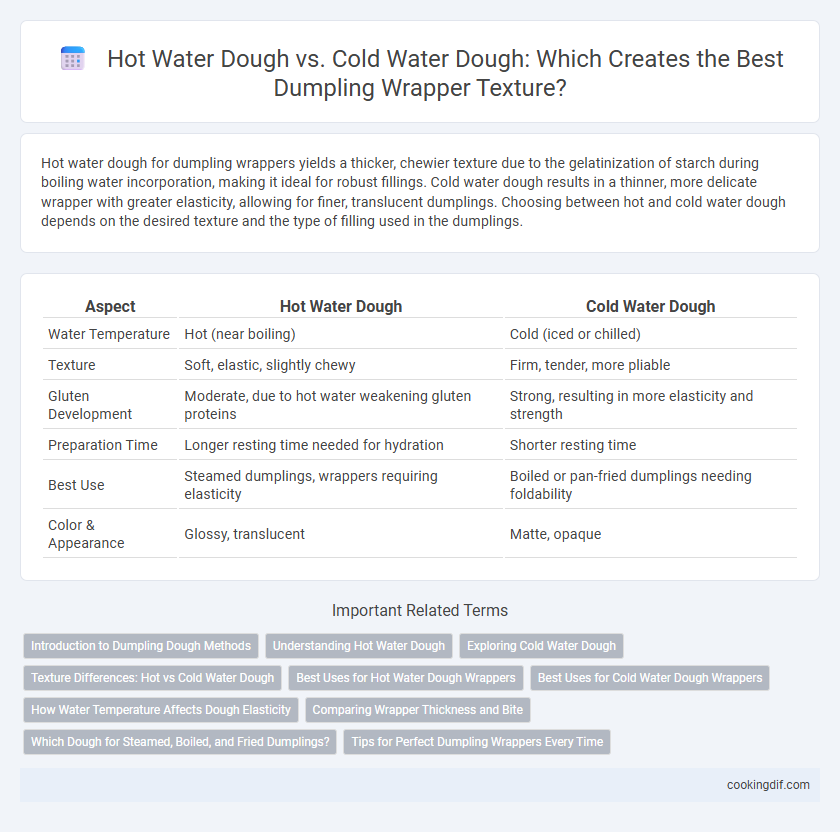 Hot Water Dough vs. Cold Water Dough: Which Creates the Best Dumpling Wrapper Texture?

Hot water dough for dumpling wrappers yields a thicker, chewier texture due to the gelatinization of starch during boiling water incorporation, making it ideal for robust fillings. Cold water dough results in a thinner, more delicate wrapper with greater elasticity, allowing for finer, translucent dumplings. Choosing between hot and cold water dough depends on the desired texture and the type of filling used in the dumplings.

| Aspect | Hot Water Dough | Cold Water Dough |
|---|---|---|
| Water Temperature | Hot (near boiling) | Cold (iced or chilled) |
| Texture | Soft, elastic, slightly chewy | Firm, tender, more pliable |
| Gluten Development | Moderate, due to hot water weakening gluten proteins | Strong, resulting in more elasticity and strength |
| Preparation Time | Longer resting time needed for hydration | Shorter resting time |
| Best Use | Steamed dumplings, wrappers requiring elasticity | Boiled or pan-fried dumplings needing foldability |
| Color & Appearance | Glossy, translucent | Matte, opaque |

Important Related Terms

Introduction to Dumpling Dough Methods
Understanding Hot Water Dough
Exploring Cold Water Dough
Texture Differences: Hot vs Cold Water Dough
Best Uses for Hot Water Dough Wrappers
Best Uses for Cold Water Dough Wrappers
How Water Temperature Affects Dough Elasticity
Comparing Wrapper Thickness and Bite
Which Dough for Steamed, Boiled, and Fried Dumplings?
Tips for Perfect Dumpling Wrappers Every Time

cookingdif.com