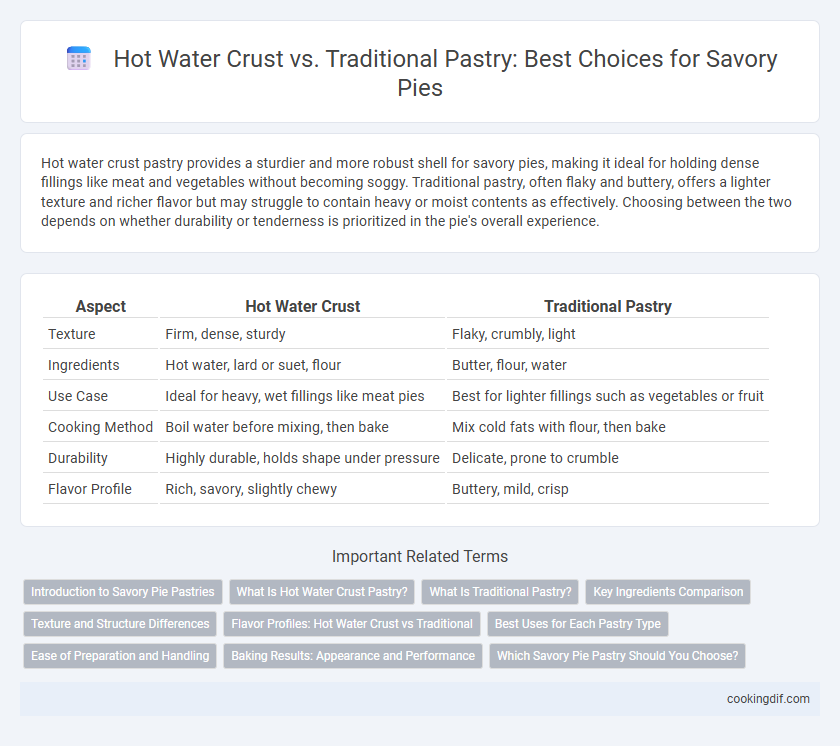 Hot Water Crust vs. Traditional Pastry: Best Choices for Savory Pies

Hot water crust pastry provides a sturdier and more robust shell for savory pies, making it ideal for holding dense fillings like meat and vegetables without becoming soggy. Traditional pastry, often flaky and buttery, offers a lighter texture and richer flavor but may struggle to contain heavy or moist contents as effectively. Choosing between the two depends on whether durability or tenderness is prioritized in the pie's overall experience.

| Aspect | Hot Water Crust | Traditional Pastry |
|---|---|---|
| Texture | Firm, dense, sturdy | Flaky, crumbly, light |
| Ingredients | Hot water, lard or suet, flour | Butter, flour, water |
| Use Case | Ideal for heavy, wet fillings like meat pies | Best for lighter fillings such as vegetables or fruit |
| Cooking Method | Boil water before mixing, then bake | Mix cold fats with flour, then bake |
| Durability | Highly durable, holds shape under pressure | Delicate, prone to crumble |
| Flavor Profile | Rich, savory, slightly chewy | Buttery, mild, crisp |

Important Related Terms

Introduction to Savory Pie Pastries
What Is Hot Water Crust Pastry?
What Is Traditional Pastry?
Key Ingredients Comparison
Texture and Structure Differences
Flavor Profiles: Hot Water Crust vs Traditional
Best Uses for Each Pastry Type
Ease of Preparation and Handling
Baking Results: Appearance and Performance
Which Savory Pie Pastry Should You Choose?

cookingdif.com