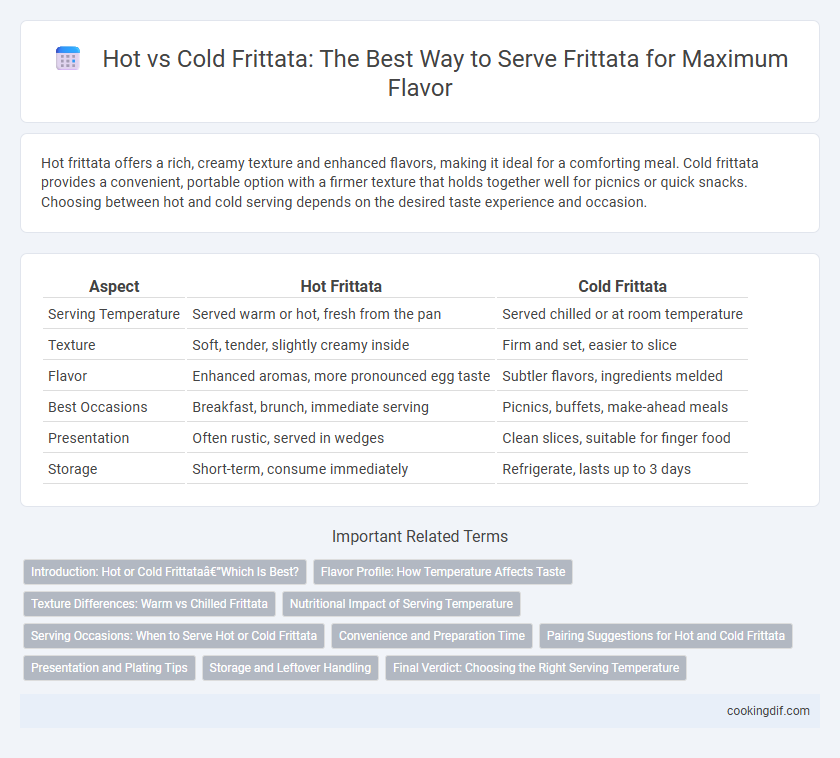 Hot vs Cold Frittata: The Best Way to Serve Frittata for Maximum Flavor

Hot frittata offers a rich, creamy texture and enhanced flavors, making it ideal for a comforting meal. Cold frittata provides a convenient, portable option with a firmer texture that holds together well for picnics or quick snacks. Choosing between hot and cold serving depends on the desired taste experience and occasion.

| Aspect | Hot Frittata | Cold Frittata |
|---|---|---|
| Serving Temperature | Served warm or hot, fresh from the pan | Served chilled or at room temperature |
| Texture | Soft, tender, slightly creamy inside | Firm and set, easier to slice |
| Flavor | Enhanced aromas, more pronounced egg taste | Subtler flavors, ingredients melded |
| Best Occasions | Breakfast, brunch, immediate serving | Picnics, buffets, make-ahead meals |
| Presentation | Often rustic, served in wedges | Clean slices, suitable for finger food |
| Storage | Short-term, consume immediately | Refrigerate, lasts up to 3 days |

Important Related Terms

Introduction: Hot or Cold Frittataâ€"Which Is Best?
Flavor Profile: How Temperature Affects Taste
Texture Differences: Warm vs Chilled Frittata
Nutritional Impact of Serving Temperature
Serving Occasions: When to Serve Hot or Cold Frittata
Convenience and Preparation Time
Pairing Suggestions for Hot and Cold Frittata
Presentation and Plating Tips
Storage and Leftover Handling
Final Verdict: Choosing the Right Serving Temperature

cookingdif.com