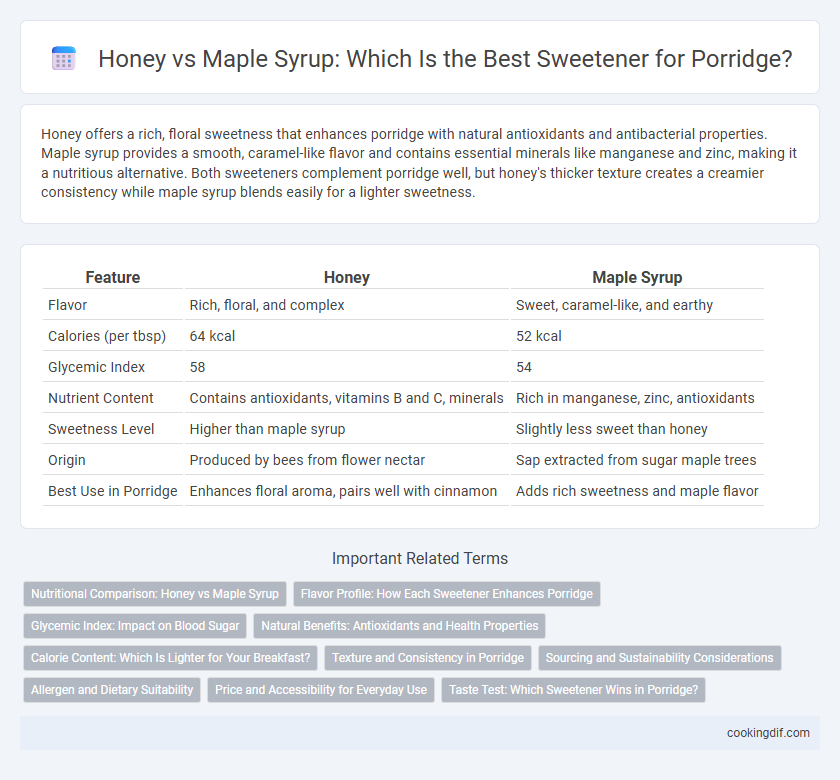 Honey vs Maple Syrup: Which Is the Best Sweetener for Porridge?

Honey offers a rich, floral sweetness that enhances porridge with natural antioxidants and antibacterial properties. Maple syrup provides a smooth, caramel-like flavor and contains essential minerals like manganese and zinc, making it a nutritious alternative. Both sweeteners complement porridge well, but honey's thicker texture creates a creamier consistency while maple syrup blends easily for a lighter sweetness.

| Feature | Honey | Maple Syrup |
|---|---|---|
| Flavor | Rich, floral, and complex | Sweet, caramel-like, and earthy |
| Calories (per tbsp) | 64 kcal | 52 kcal |
| Glycemic Index | 58 | 54 |
| Nutrient Content | Contains antioxidants, vitamins B and C, minerals | Rich in manganese, zinc, antioxidants |
| Sweetness Level | Higher than maple syrup | Slightly less sweet than honey |
| Origin | Produced by bees from flower nectar | Sap extracted from sugar maple trees |
| Best Use in Porridge | Enhances floral aroma, pairs well with cinnamon | Adds rich sweetness and maple flavor |

Important Related Terms

Nutritional Comparison: Honey vs Maple Syrup
Flavor Profile: How Each Sweetener Enhances Porridge
Glycemic Index: Impact on Blood Sugar
Natural Benefits: Antioxidants and Health Properties
Calorie Content: Which Is Lighter for Your Breakfast?
Texture and Consistency in Porridge
Sourcing and Sustainability Considerations
Allergen and Dietary Suitability
Price and Accessibility for Everyday Use
Taste Test: Which Sweetener Wins in Porridge?

cookingdif.com