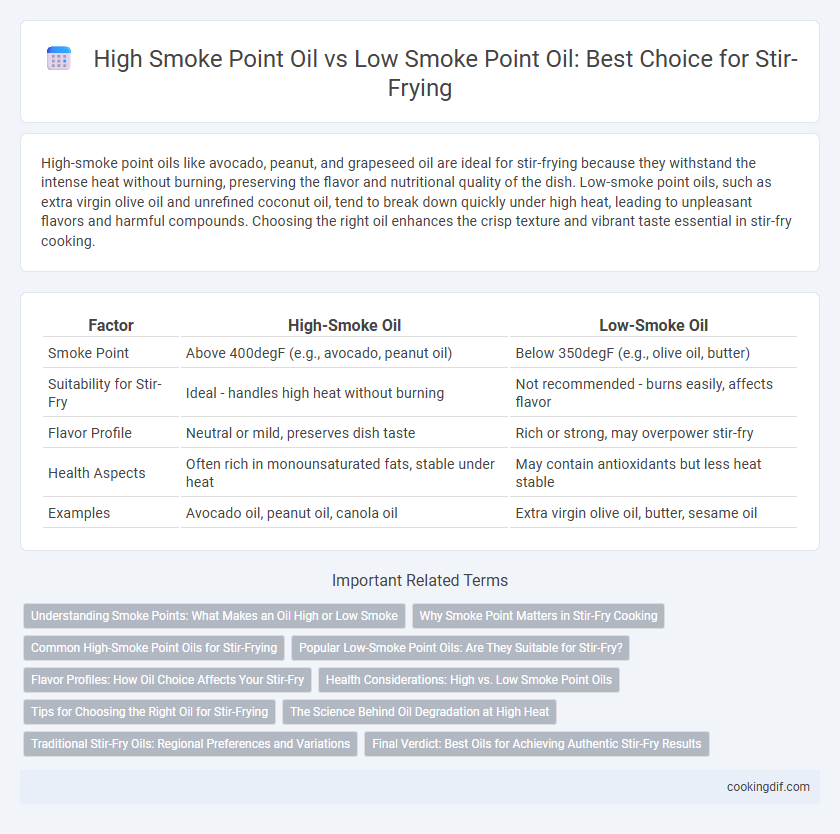 High Smoke Point Oil vs Low Smoke Point Oil: Best Choice for Stir-Frying

High-smoke point oils like avocado, peanut, and grapeseed oil are ideal for stir-frying because they withstand the intense heat without burning, preserving the flavor and nutritional quality of the dish. Low-smoke point oils, such as extra virgin olive oil and unrefined coconut oil, tend to break down quickly under high heat, leading to unpleasant flavors and harmful compounds. Choosing the right oil enhances the crisp texture and vibrant taste essential in stir-fry cooking.

| Factor | High-Smoke Oil | Low-Smoke Oil |
|---|---|---|
| Smoke Point | Above 400degF (e.g., avocado, peanut oil) | Below 350degF (e.g., olive oil, butter) |
| Suitability for Stir-Fry | Ideal - handles high heat without burning | Not recommended - burns easily, affects flavor |
| Flavor Profile | Neutral or mild, preserves dish taste | Rich or strong, may overpower stir-fry |
| Health Aspects | Often rich in monounsaturated fats, stable under heat | May contain antioxidants but less heat stable |
| Examples | Avocado oil, peanut oil, canola oil | Extra virgin olive oil, butter, sesame oil |

Important Related Terms

Understanding Smoke Points: What Makes an Oil High or Low Smoke
Why Smoke Point Matters in Stir-Fry Cooking
Common High-Smoke Point Oils for Stir-Frying
Popular Low-Smoke Point Oils: Are They Suitable for Stir-Fry?
Flavor Profiles: How Oil Choice Affects Your Stir-Fry
Health Considerations: High vs. Low Smoke Point Oils
Tips for Choosing the Right Oil for Stir-Frying
The Science Behind Oil Degradation at High Heat
Traditional Stir-Fry Oils: Regional Preferences and Variations
Final Verdict: Best Oils for Achieving Authentic Stir-Fry Results

cookingdif.com