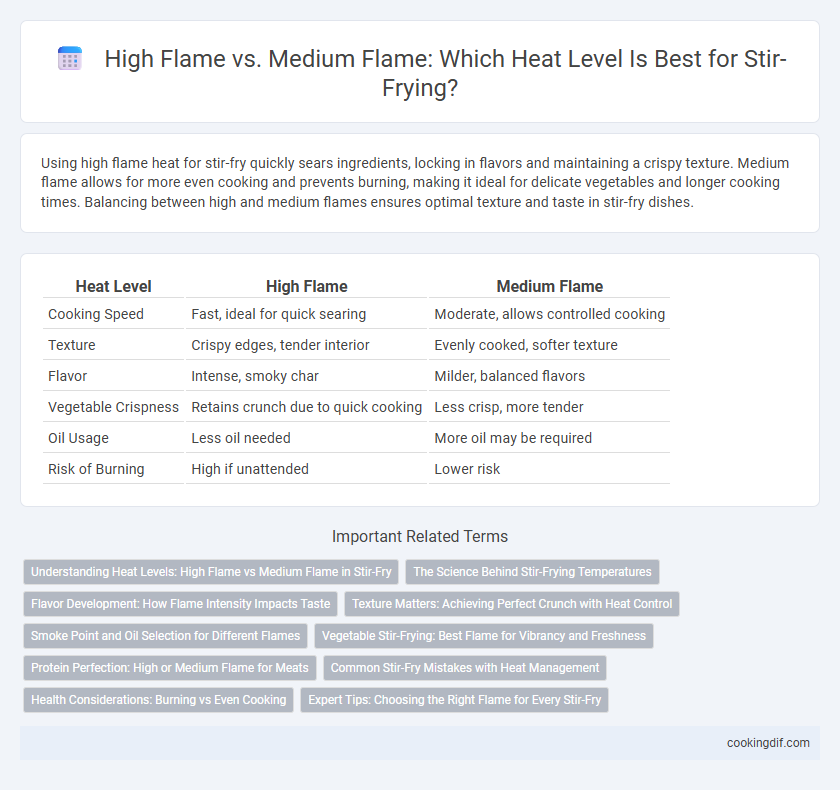 High Flame vs. Medium Flame: Which Heat Level Is Best for Stir-Frying?

Using high flame heat for stir-fry quickly sears ingredients, locking in flavors and maintaining a crispy texture. Medium flame allows for more even cooking and prevents burning, making it ideal for delicate vegetables and longer cooking times. Balancing between high and medium flames ensures optimal texture and taste in stir-fry dishes.

| Heat Level | High Flame | Medium Flame |
|---|---|---|
| Cooking Speed | Fast, ideal for quick searing | Moderate, allows controlled cooking |
| Texture | Crispy edges, tender interior | Evenly cooked, softer texture |
| Flavor | Intense, smoky char | Milder, balanced flavors |
| Vegetable Crispness | Retains crunch due to quick cooking | Less crisp, more tender |
| Oil Usage | Less oil needed | More oil may be required |
| Risk of Burning | High if unattended | Lower risk |

Important Related Terms

Understanding Heat Levels: High Flame vs Medium Flame in Stir-Fry
The Science Behind Stir-Frying Temperatures
Flavor Development: How Flame Intensity Impacts Taste
Texture Matters: Achieving Perfect Crunch with Heat Control
Smoke Point and Oil Selection for Different Flames
Vegetable Stir-Frying: Best Flame for Vibrancy and Freshness
Protein Perfection: High or Medium Flame for Meats
Common Stir-Fry Mistakes with Heat Management
Health Considerations: Burning vs Even Cooking
Expert Tips: Choosing the Right Flame for Every Stir-Fry

cookingdif.com