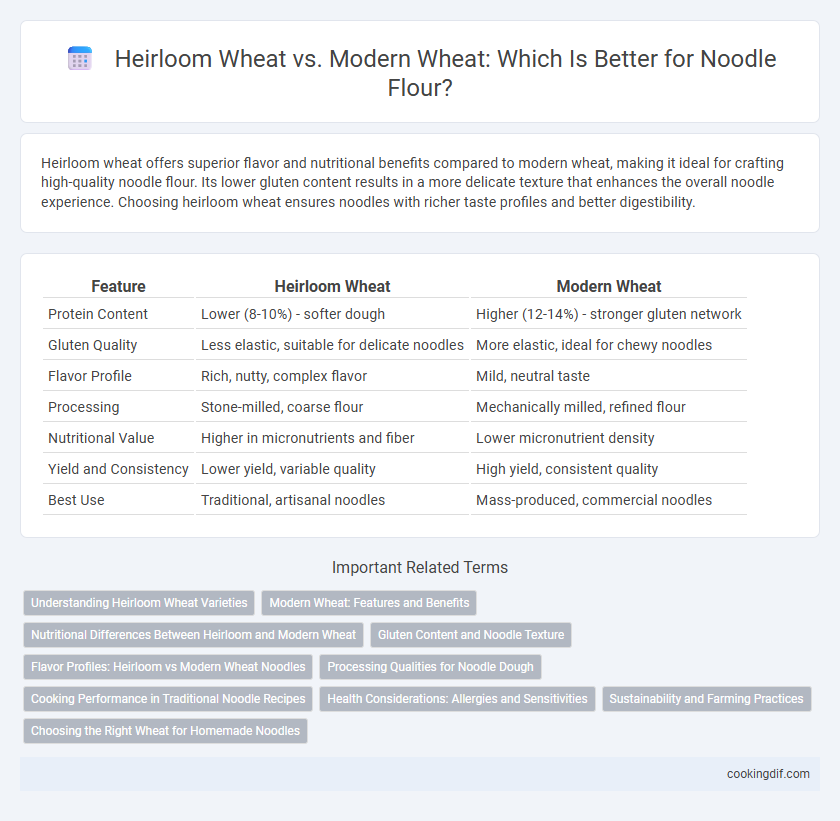 Heirloom Wheat vs. Modern Wheat: Which Is Better for Noodle Flour?

Heirloom wheat offers superior flavor and nutritional benefits compared to modern wheat, making it ideal for crafting high-quality noodle flour. Its lower gluten content results in a more delicate texture that enhances the overall noodle experience. Choosing heirloom wheat ensures noodles with richer taste profiles and better digestibility.

| Feature | Heirloom Wheat | Modern Wheat |
|---|---|---|
| Protein Content | Lower (8-10%) - softer dough | Higher (12-14%) - stronger gluten network |
| Gluten Quality | Less elastic, suitable for delicate noodles | More elastic, ideal for chewy noodles |
| Flavor Profile | Rich, nutty, complex flavor | Mild, neutral taste |
| Processing | Stone-milled, coarse flour | Mechanically milled, refined flour |
| Nutritional Value | Higher in micronutrients and fiber | Lower micronutrient density |
| Yield and Consistency | Lower yield, variable quality | High yield, consistent quality |
| Best Use | Traditional, artisanal noodles | Mass-produced, commercial noodles |

Important Related Terms

Understanding Heirloom Wheat Varieties
Modern Wheat: Features and Benefits
Nutritional Differences Between Heirloom and Modern Wheat
Gluten Content and Noodle Texture
Flavor Profiles: Heirloom vs Modern Wheat Noodles
Processing Qualities for Noodle Dough
Cooking Performance in Traditional Noodle Recipes
Health Considerations: Allergies and Sensitivities
Sustainability and Farming Practices
Choosing the Right Wheat for Homemade Noodles

cookingdif.com