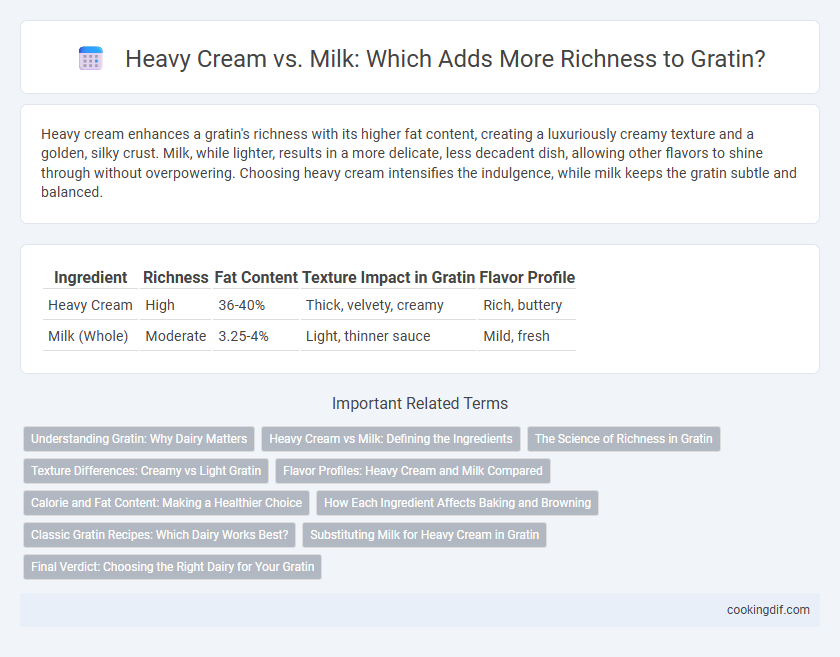 Heavy Cream vs. Milk: Which Adds More Richness to Gratin?

Heavy cream enhances a gratin's richness with its higher fat content, creating a luxuriously creamy texture and a golden, silky crust. Milk, while lighter, results in a more delicate, less decadent dish, allowing other flavors to shine through without overpowering. Choosing heavy cream intensifies the indulgence, while milk keeps the gratin subtle and balanced.

| Ingredient | Richness | Fat Content | Texture Impact in Gratin | Flavor Profile |
|---|---|---|---|---|
| Heavy Cream | High | 36-40% | Thick, velvety, creamy | Rich, buttery |
| Milk (Whole) | Moderate | 3.25-4% | Light, thinner sauce | Mild, fresh |

Important Related Terms

Understanding Gratin: Why Dairy Matters
Heavy Cream vs Milk: Defining the Ingredients
The Science of Richness in Gratin
Texture Differences: Creamy vs Light Gratin
Flavor Profiles: Heavy Cream and Milk Compared
Calorie and Fat Content: Making a Healthier Choice
How Each Ingredient Affects Baking and Browning
Classic Gratin Recipes: Which Dairy Works Best?
Substituting Milk for Heavy Cream in Gratin
Final Verdict: Choosing the Right Dairy for Your Gratin

cookingdif.com