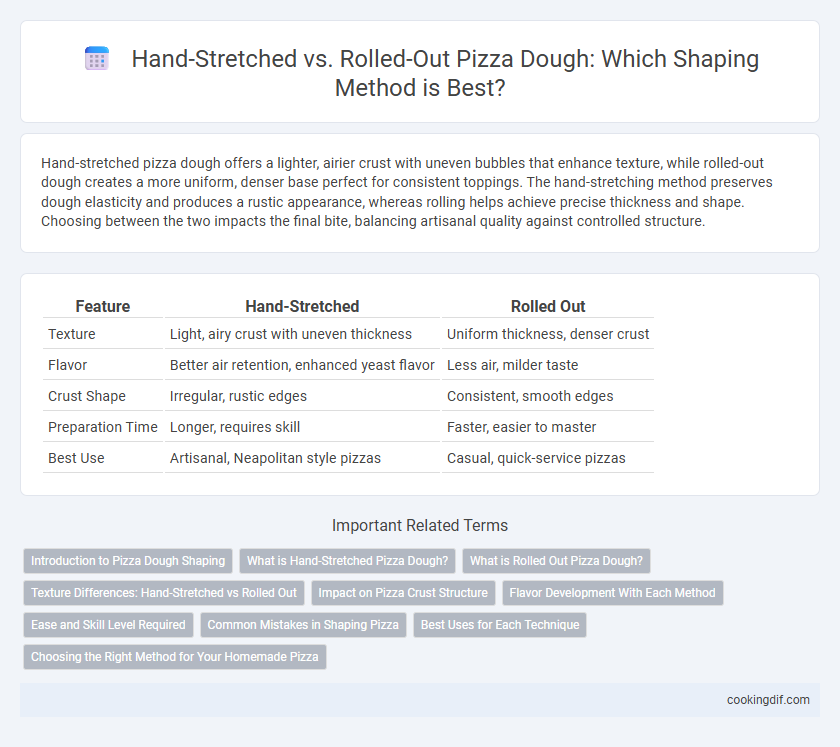 Hand-Stretched vs. Rolled-Out Pizza Dough: Which Shaping Method is Best?

Hand-stretched pizza dough offers a lighter, airier crust with uneven bubbles that enhance texture, while rolled-out dough creates a more uniform, denser base perfect for consistent toppings. The hand-stretching method preserves dough elasticity and produces a rustic appearance, whereas rolling helps achieve precise thickness and shape. Choosing between the two impacts the final bite, balancing artisanal quality against controlled structure.

| Feature | Hand-Stretched | Rolled Out |
|---|---|---|
| Texture | Light, airy crust with uneven thickness | Uniform thickness, denser crust |
| Flavor | Better air retention, enhanced yeast flavor | Less air, milder taste |
| Crust Shape | Irregular, rustic edges | Consistent, smooth edges |
| Preparation Time | Longer, requires skill | Faster, easier to master |
| Best Use | Artisanal, Neapolitan style pizzas | Casual, quick-service pizzas |

Important Related Terms

Introduction to Pizza Dough Shaping
What is Hand-Stretched Pizza Dough?
What is Rolled Out Pizza Dough?
Texture Differences: Hand-Stretched vs Rolled Out
Impact on Pizza Crust Structure
Flavor Development With Each Method
Ease and Skill Level Required
Common Mistakes in Shaping Pizza
Best Uses for Each Technique
Choosing the Right Method for Your Homemade Pizza

cookingdif.com