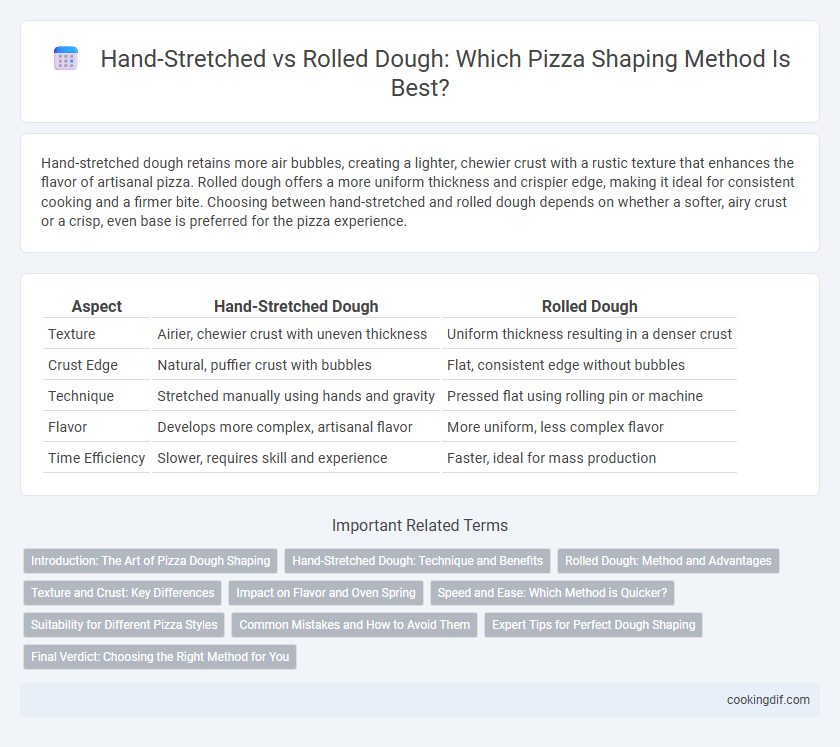 Hand-Stretched vs Rolled Dough: Which Pizza Shaping Method Is Best?

Hand-stretched dough retains more air bubbles, creating a lighter, chewier crust with a rustic texture that enhances the flavor of artisanal pizza. Rolled dough offers a more uniform thickness and crispier edge, making it ideal for consistent cooking and a firmer bite. Choosing between hand-stretched and rolled dough depends on whether a softer, airy crust or a crisp, even base is preferred for the pizza experience.

| Aspect | Hand-Stretched Dough | Rolled Dough |
|---|---|---|
| Texture | Airier, chewier crust with uneven thickness | Uniform thickness resulting in a denser crust |
| Crust Edge | Natural, puffier crust with bubbles | Flat, consistent edge without bubbles |
| Technique | Stretched manually using hands and gravity | Pressed flat using rolling pin or machine |
| Flavor | Develops more complex, artisanal flavor | More uniform, less complex flavor |
| Time Efficiency | Slower, requires skill and experience | Faster, ideal for mass production |

Important Related Terms

Introduction: The Art of Pizza Dough Shaping
Hand-Stretched Dough: Technique and Benefits
Rolled Dough: Method and Advantages
Texture and Crust: Key Differences
Impact on Flavor and Oven Spring
Speed and Ease: Which Method is Quicker?
Suitability for Different Pizza Styles
Common Mistakes and How to Avoid Them
Expert Tips for Perfect Dough Shaping
Final Verdict: Choosing the Right Method for You

cookingdif.com