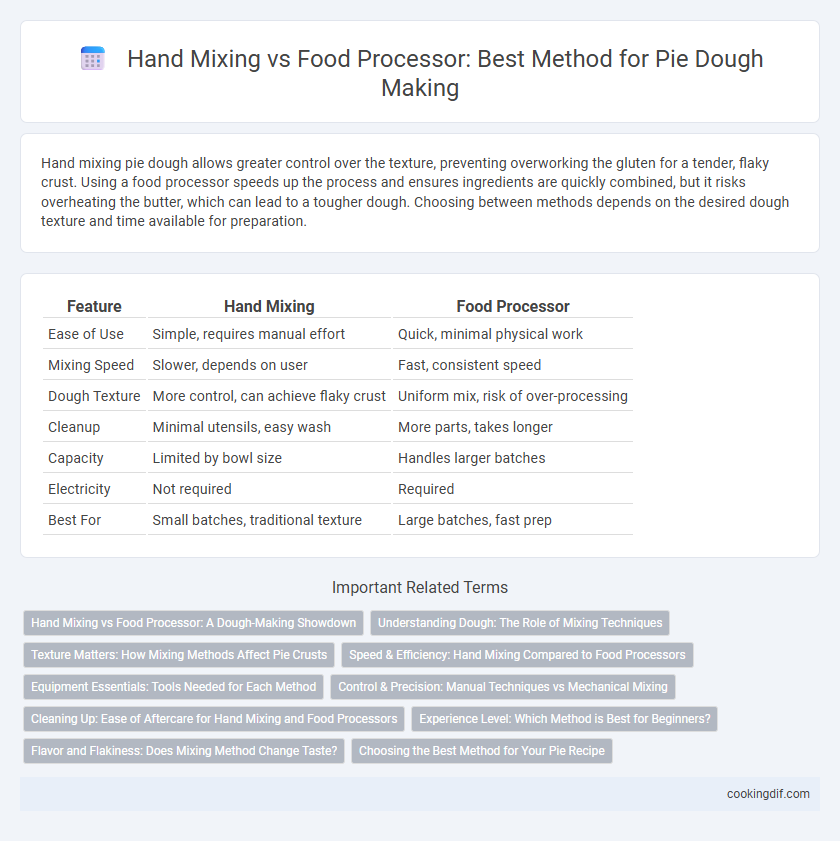 Hand Mixing vs Food Processor: Best Method for Pie Dough Making

Hand mixing pie dough allows greater control over the texture, preventing overworking the gluten for a tender, flaky crust. Using a food processor speeds up the process and ensures ingredients are quickly combined, but it risks overheating the butter, which can lead to a tougher dough. Choosing between methods depends on the desired dough texture and time available for preparation.

| Feature | Hand Mixing | Food Processor |
|---|---|---|
| Ease of Use | Simple, requires manual effort | Quick, minimal physical work |
| Mixing Speed | Slower, depends on user | Fast, consistent speed |
| Dough Texture | More control, can achieve flaky crust | Uniform mix, risk of over-processing |
| Cleanup | Minimal utensils, easy wash | More parts, takes longer |
| Capacity | Limited by bowl size | Handles larger batches |
| Electricity | Not required | Required |
| Best For | Small batches, traditional texture | Large batches, fast prep |

Important Related Terms

Hand Mixing vs Food Processor: A Dough-Making Showdown
Understanding Dough: The Role of Mixing Techniques
Texture Matters: How Mixing Methods Affect Pie Crusts
Speed & Efficiency: Hand Mixing Compared to Food Processors
Equipment Essentials: Tools Needed for Each Method
Control & Precision: Manual Techniques vs Mechanical Mixing
Cleaning Up: Ease of Aftercare for Hand Mixing and Food Processors
Experience Level: Which Method is Best for Beginners?
Flavor and Flakiness: Does Mixing Method Change Taste?
Choosing the Best Method for Your Pie Recipe

cookingdif.com