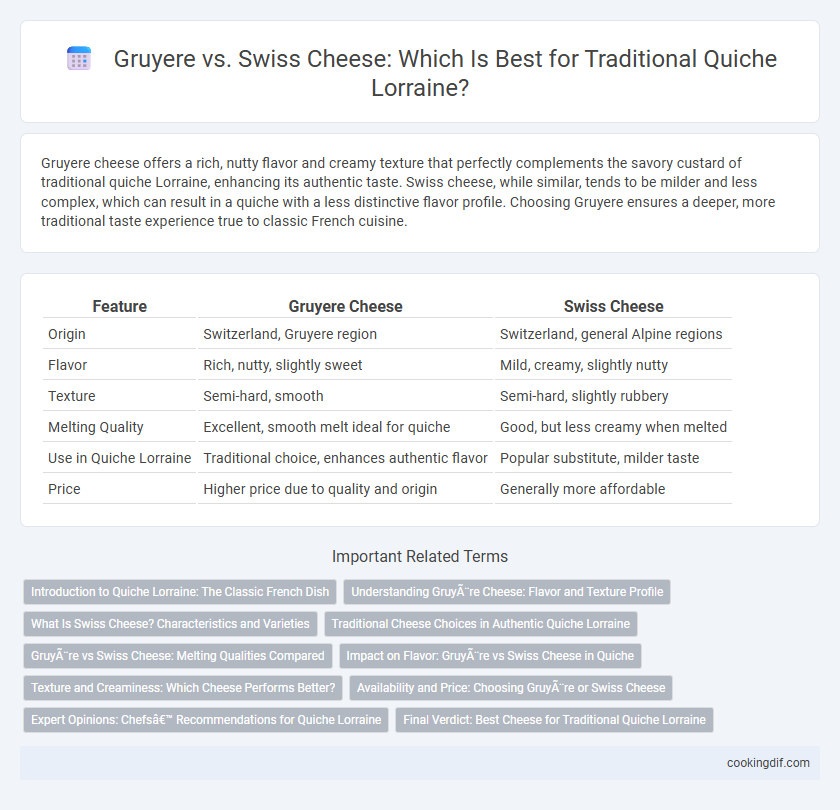 Gruyere vs. Swiss Cheese: Which Is Best for Traditional Quiche Lorraine?

Gruyere cheese offers a rich, nutty flavor and creamy texture that perfectly complements the savory custard of traditional quiche Lorraine, enhancing its authentic taste. Swiss cheese, while similar, tends to be milder and less complex, which can result in a quiche with a less distinctive flavor profile. Choosing Gruyere ensures a deeper, more traditional taste experience true to classic French cuisine.

| Feature | Gruyere Cheese | Swiss Cheese |
|---|---|---|
| Origin | Switzerland, Gruyere region | Switzerland, general Alpine regions |
| Flavor | Rich, nutty, slightly sweet | Mild, creamy, slightly nutty |
| Texture | Semi-hard, smooth | Semi-hard, slightly rubbery |
| Melting Quality | Excellent, smooth melt ideal for quiche | Good, but less creamy when melted |
| Use in Quiche Lorraine | Traditional choice, enhances authentic flavor | Popular substitute, milder taste |
| Price | Higher price due to quality and origin | Generally more affordable |

Important Related Terms

Introduction to Quiche Lorraine: The Classic French Dish
Understanding GruyÃ¨re Cheese: Flavor and Texture Profile
What Is Swiss Cheese? Characteristics and Varieties
Traditional Cheese Choices in Authentic Quiche Lorraine
GruyÃ¨re vs Swiss Cheese: Melting Qualities Compared
Impact on Flavor: GruyÃ¨re vs Swiss Cheese in Quiche
Texture and Creaminess: Which Cheese Performs Better?
Availability and Price: Choosing GruyÃ¨re or Swiss Cheese
Expert Opinions: Chefsâ€™ Recommendations for Quiche Lorraine
Final Verdict: Best Cheese for Traditional Quiche Lorraine

cookingdif.com