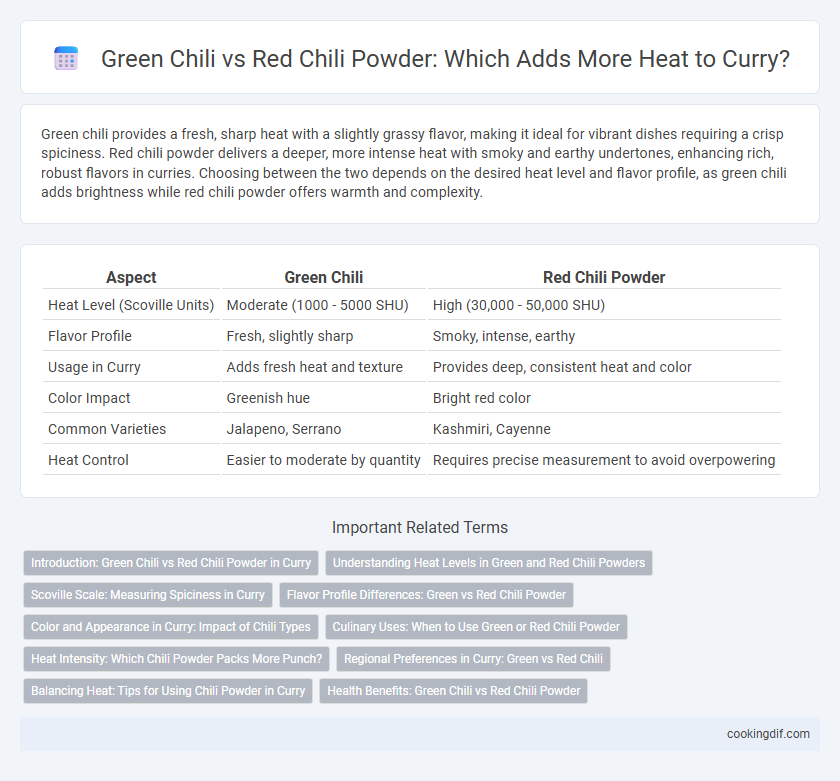 Green Chili vs Red Chili Powder: Which Adds More Heat to Curry?

Green chili provides a fresh, sharp heat with a slightly grassy flavor, making it ideal for vibrant dishes requiring a crisp spiciness. Red chili powder delivers a deeper, more intense heat with smoky and earthy undertones, enhancing rich, robust flavors in curries. Choosing between the two depends on the desired heat level and flavor profile, as green chili adds brightness while red chili powder offers warmth and complexity.

| Aspect | Green Chili | Red Chili Powder |
|---|---|---|
| Heat Level (Scoville Units) | Moderate (1000 - 5000 SHU) | High (30,000 - 50,000 SHU) |
| Flavor Profile | Fresh, slightly sharp | Smoky, intense, earthy |
| Usage in Curry | Adds fresh heat and texture | Provides deep, consistent heat and color |
| Color Impact | Greenish hue | Bright red color |
| Common Varieties | Jalapeno, Serrano | Kashmiri, Cayenne |
| Heat Control | Easier to moderate by quantity | Requires precise measurement to avoid overpowering |

Important Related Terms

Introduction: Green Chili vs Red Chili Powder in Curry
Understanding Heat Levels in Green and Red Chili Powders
Scoville Scale: Measuring Spiciness in Curry
Flavor Profile Differences: Green vs Red Chili Powder
Color and Appearance in Curry: Impact of Chili Types
Culinary Uses: When to Use Green or Red Chili Powder
Heat Intensity: Which Chili Powder Packs More Punch?
Regional Preferences in Curry: Green vs Red Chili
Balancing Heat: Tips for Using Chili Powder in Curry
Health Benefits: Green Chili vs Red Chili Powder

cookingdif.com