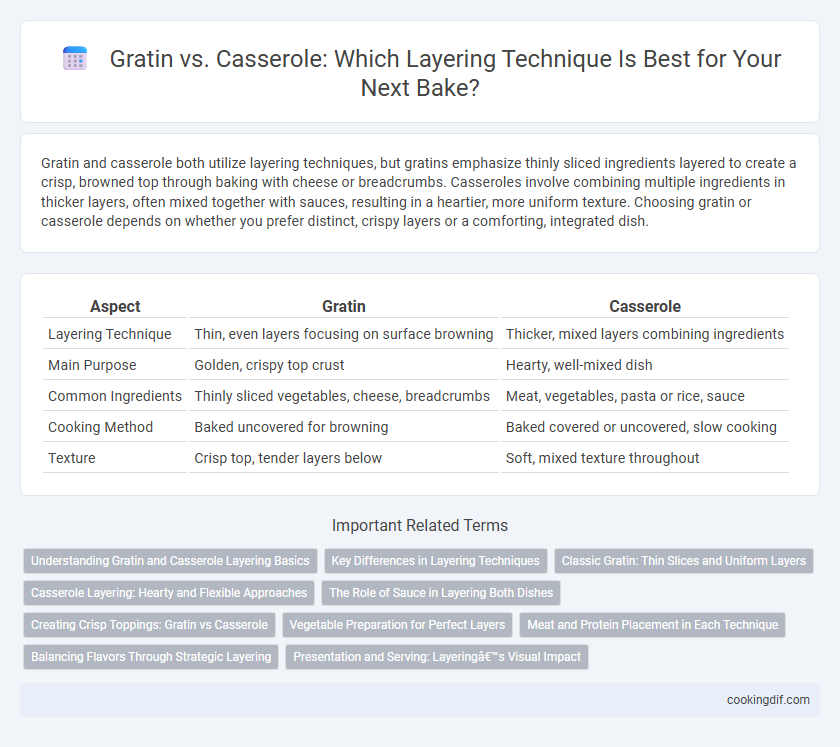 Gratin vs. Casserole: Which Layering Technique Is Best for Your Next Bake?

Gratin and casserole both utilize layering techniques, but gratins emphasize thinly sliced ingredients layered to create a crisp, browned top through baking with cheese or breadcrumbs. Casseroles involve combining multiple ingredients in thicker layers, often mixed together with sauces, resulting in a heartier, more uniform texture. Choosing gratin or casserole depends on whether you prefer distinct, crispy layers or a comforting, integrated dish.

| Aspect | Gratin | Casserole |
|---|---|---|
| Layering Technique | Thin, even layers focusing on surface browning | Thicker, mixed layers combining ingredients |
| Main Purpose | Golden, crispy top crust | Hearty, well-mixed dish |
| Common Ingredients | Thinly sliced vegetables, cheese, breadcrumbs | Meat, vegetables, pasta or rice, sauce |
| Cooking Method | Baked uncovered for browning | Baked covered or uncovered, slow cooking |
| Texture | Crisp top, tender layers below | Soft, mixed texture throughout |

Important Related Terms

Understanding Gratin and Casserole Layering Basics
Key Differences in Layering Techniques
Classic Gratin: Thin Slices and Uniform Layers
Casserole Layering: Hearty and Flexible Approaches
The Role of Sauce in Layering Both Dishes
Creating Crisp Toppings: Gratin vs Casserole
Vegetable Preparation for Perfect Layers
Meat and Protein Placement in Each Technique
Balancing Flavors Through Strategic Layering
Presentation and Serving: Layeringâ€™s Visual Impact

cookingdif.com