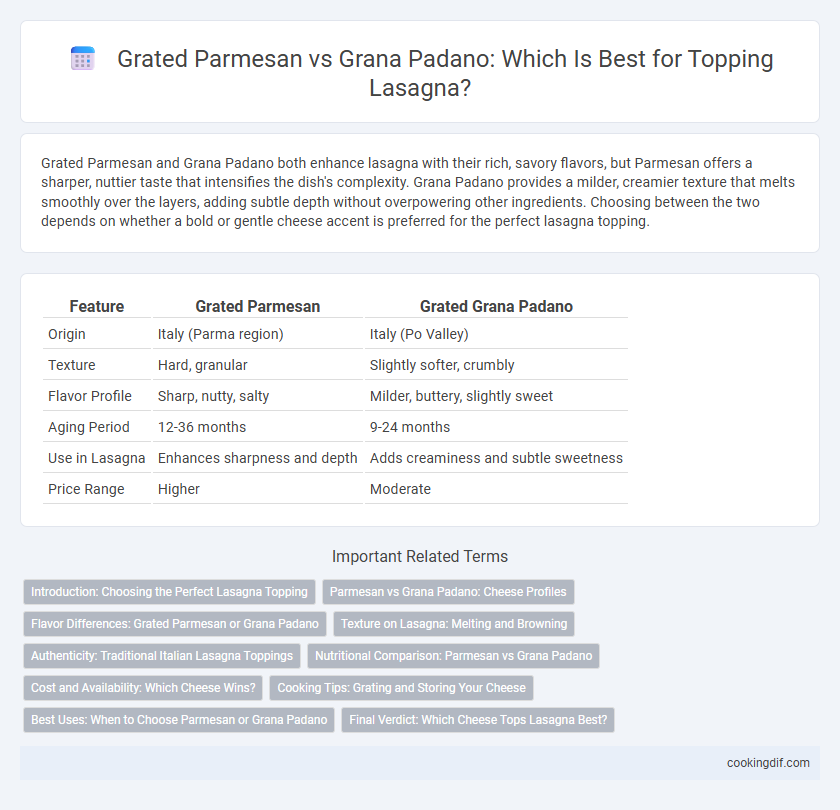 Grated Parmesan vs Grana Padano: Which Is Best for Topping Lasagna?

Grated Parmesan and Grana Padano both enhance lasagna with their rich, savory flavors, but Parmesan offers a sharper, nuttier taste that intensifies the dish's complexity. Grana Padano provides a milder, creamier texture that melts smoothly over the layers, adding subtle depth without overpowering other ingredients. Choosing between the two depends on whether a bold or gentle cheese accent is preferred for the perfect lasagna topping.

| Feature | Grated Parmesan | Grated Grana Padano |
|---|---|---|
| Origin | Italy (Parma region) | Italy (Po Valley) |
| Texture | Hard, granular | Slightly softer, crumbly |
| Flavor Profile | Sharp, nutty, salty | Milder, buttery, slightly sweet |
| Aging Period | 12-36 months | 9-24 months |
| Use in Lasagna | Enhances sharpness and depth | Adds creaminess and subtle sweetness |
| Price Range | Higher | Moderate |

Important Related Terms

Introduction: Choosing the Perfect Lasagna Topping

Parmesan vs Grana Padano: Cheese Profiles

Flavor Differences: Grated Parmesan or Grana Padano

Texture on Lasagna: Melting and Browning

Authenticity: Traditional Italian Lasagna Toppings

Nutritional Comparison: Parmesan vs Grana Padano

Cost and Availability: Which Cheese Wins?

Cooking Tips: Grating and Storing Your Cheese

Best Uses: When to Choose Parmesan or Grana Padano

Final Verdict: Which Cheese Tops Lasagna Best?

cookingdif.com