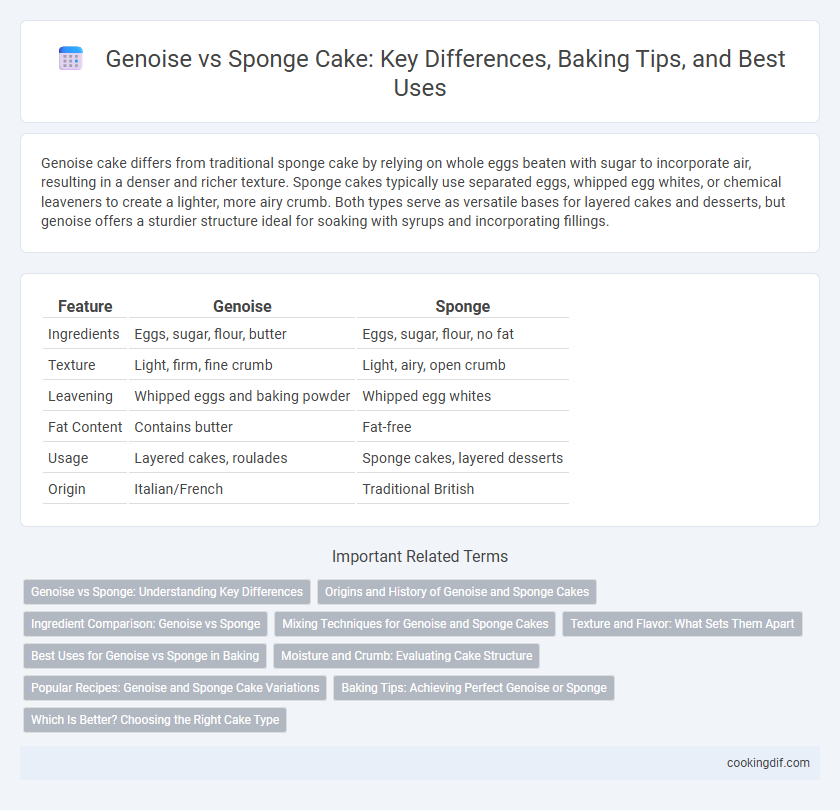 Genoise vs Sponge Cake: Key Differences, Baking Tips, and Best Uses

Genoise cake differs from traditional sponge cake by relying on whole eggs beaten with sugar to incorporate air, resulting in a denser and richer texture. Sponge cakes typically use separated eggs, whipped egg whites, or chemical leaveners to create a lighter, more airy crumb. Both types serve as versatile bases for layered cakes and desserts, but genoise offers a sturdier structure ideal for soaking with syrups and incorporating fillings.

| Feature | Genoise | Sponge |
|---|---|---|
| Ingredients | Eggs, sugar, flour, butter | Eggs, sugar, flour, no fat |
| Texture | Light, firm, fine crumb | Light, airy, open crumb |
| Leavening | Whipped eggs and baking powder | Whipped egg whites |
| Fat Content | Contains butter | Fat-free |
| Usage | Layered cakes, roulades | Sponge cakes, layered desserts |
| Origin | Italian/French | Traditional British |

Important Related Terms

Genoise vs Sponge: Understanding Key Differences
Origins and History of Genoise and Sponge Cakes
Ingredient Comparison: Genoise vs Sponge
Mixing Techniques for Genoise and Sponge Cakes
Texture and Flavor: What Sets Them Apart
Best Uses for Genoise vs Sponge in Baking
Moisture and Crumb: Evaluating Cake Structure
Popular Recipes: Genoise and Sponge Cake Variations
Baking Tips: Achieving Perfect Genoise or Sponge
Which Is Better? Choosing the Right Cake Type

cookingdif.com