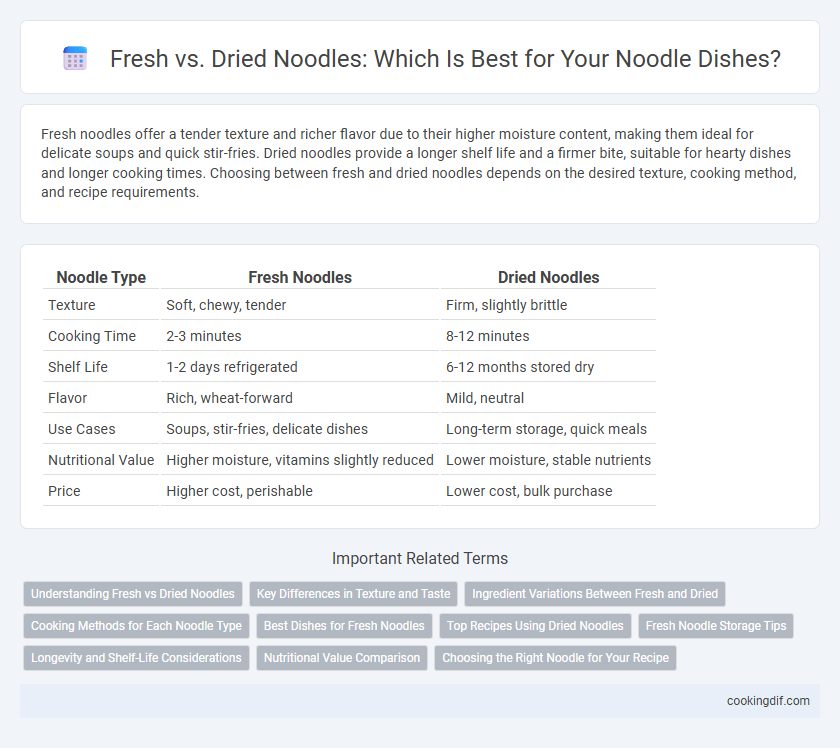 Fresh vs. Dried Noodles: Which Is Best for Your Noodle Dishes?

Fresh noodles offer a tender texture and richer flavor due to their higher moisture content, making them ideal for delicate soups and quick stir-fries. Dried noodles provide a longer shelf life and a firmer bite, suitable for hearty dishes and longer cooking times. Choosing between fresh and dried noodles depends on the desired texture, cooking method, and recipe requirements.

| Noodle Type | Fresh Noodles | Dried Noodles |
|---|---|---|
| Texture | Soft, chewy, tender | Firm, slightly brittle |
| Cooking Time | 2-3 minutes | 8-12 minutes |
| Shelf Life | 1-2 days refrigerated | 6-12 months stored dry |
| Flavor | Rich, wheat-forward | Mild, neutral |
| Use Cases | Soups, stir-fries, delicate dishes | Long-term storage, quick meals |
| Nutritional Value | Higher moisture, vitamins slightly reduced | Lower moisture, stable nutrients |
| Price | Higher cost, perishable | Lower cost, bulk purchase |

Important Related Terms

Understanding Fresh vs Dried Noodles
Key Differences in Texture and Taste
Ingredient Variations Between Fresh and Dried
Cooking Methods for Each Noodle Type
Best Dishes for Fresh Noodles
Top Recipes Using Dried Noodles
Fresh Noodle Storage Tips
Longevity and Shelf-Life Considerations
Nutritional Value Comparison
Choosing the Right Noodle for Your Recipe

cookingdif.com