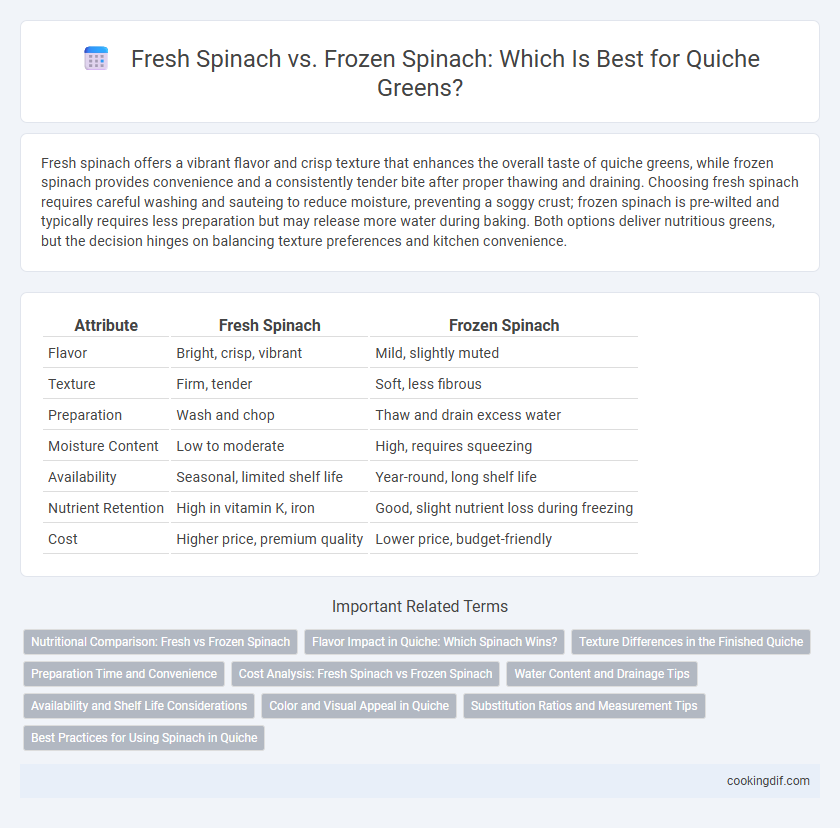 Fresh Spinach vs. Frozen Spinach: Which Is Best for Quiche Greens?

Fresh spinach offers a vibrant flavor and crisp texture that enhances the overall taste of quiche greens, while frozen spinach provides convenience and a consistently tender bite after proper thawing and draining. Choosing fresh spinach requires careful washing and sauteing to reduce moisture, preventing a soggy crust; frozen spinach is pre-wilted and typically requires less preparation but may release more water during baking. Both options deliver nutritious greens, but the decision hinges on balancing texture preferences and kitchen convenience.

| Attribute | Fresh Spinach | Frozen Spinach |
|---|---|---|
| Flavor | Bright, crisp, vibrant | Mild, slightly muted |
| Texture | Firm, tender | Soft, less fibrous |
| Preparation | Wash and chop | Thaw and drain excess water |
| Moisture Content | Low to moderate | High, requires squeezing |
| Availability | Seasonal, limited shelf life | Year-round, long shelf life |
| Nutrient Retention | High in vitamin K, iron | Good, slight nutrient loss during freezing |
| Cost | Higher price, premium quality | Lower price, budget-friendly |

Important Related Terms

Nutritional Comparison: Fresh vs Frozen Spinach
Flavor Impact in Quiche: Which Spinach Wins?
Texture Differences in the Finished Quiche
Preparation Time and Convenience
Cost Analysis: Fresh Spinach vs Frozen Spinach
Water Content and Drainage Tips
Availability and Shelf Life Considerations
Color and Visual Appeal in Quiche
Substitution Ratios and Measurement Tips
Best Practices for Using Spinach in Quiche

cookingdif.com