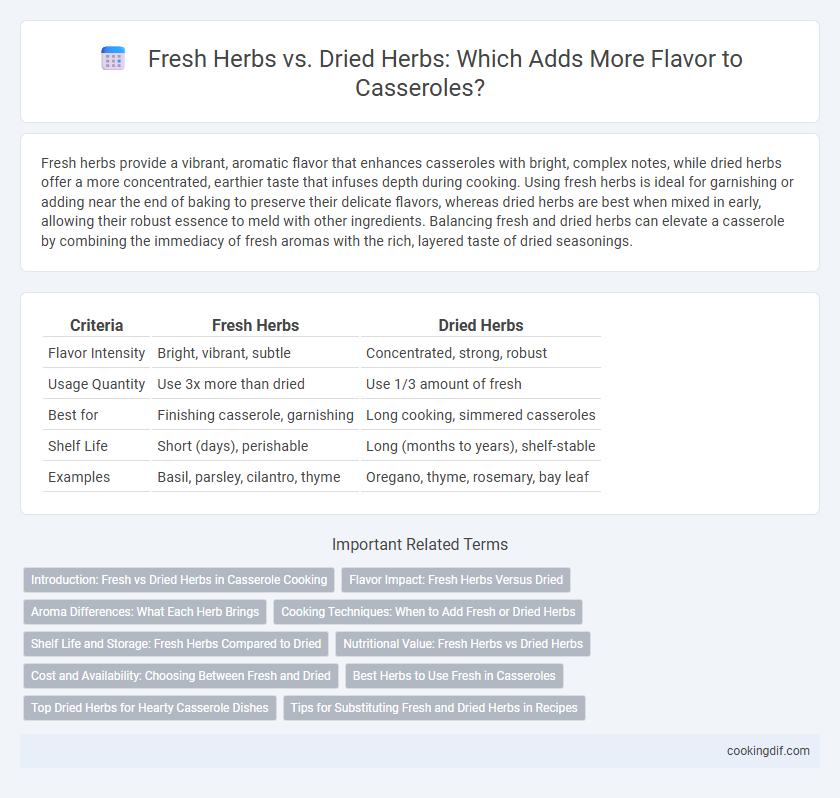 Fresh Herbs vs. Dried Herbs: Which Adds More Flavor to Casseroles?

Fresh herbs provide a vibrant, aromatic flavor that enhances casseroles with bright, complex notes, while dried herbs offer a more concentrated, earthier taste that infuses depth during cooking. Using fresh herbs is ideal for garnishing or adding near the end of baking to preserve their delicate flavors, whereas dried herbs are best when mixed in early, allowing their robust essence to meld with other ingredients. Balancing fresh and dried herbs can elevate a casserole by combining the immediacy of fresh aromas with the rich, layered taste of dried seasonings.

| Criteria | Fresh Herbs | Dried Herbs |
|---|---|---|
| Flavor Intensity | Bright, vibrant, subtle | Concentrated, strong, robust |
| Usage Quantity | Use 3x more than dried | Use 1/3 amount of fresh |
| Best for | Finishing casserole, garnishing | Long cooking, simmered casseroles |
| Shelf Life | Short (days), perishable | Long (months to years), shelf-stable |
| Examples | Basil, parsley, cilantro, thyme | Oregano, thyme, rosemary, bay leaf |

Important Related Terms

Introduction: Fresh vs Dried Herbs in Casserole Cooking
Flavor Impact: Fresh Herbs Versus Dried
Aroma Differences: What Each Herb Brings
Cooking Techniques: When to Add Fresh or Dried Herbs
Shelf Life and Storage: Fresh Herbs Compared to Dried
Nutritional Value: Fresh Herbs vs Dried Herbs
Cost and Availability: Choosing Between Fresh and Dried
Best Herbs to Use Fresh in Casseroles
Top Dried Herbs for Hearty Casserole Dishes
Tips for Substituting Fresh and Dried Herbs in Recipes

cookingdif.com