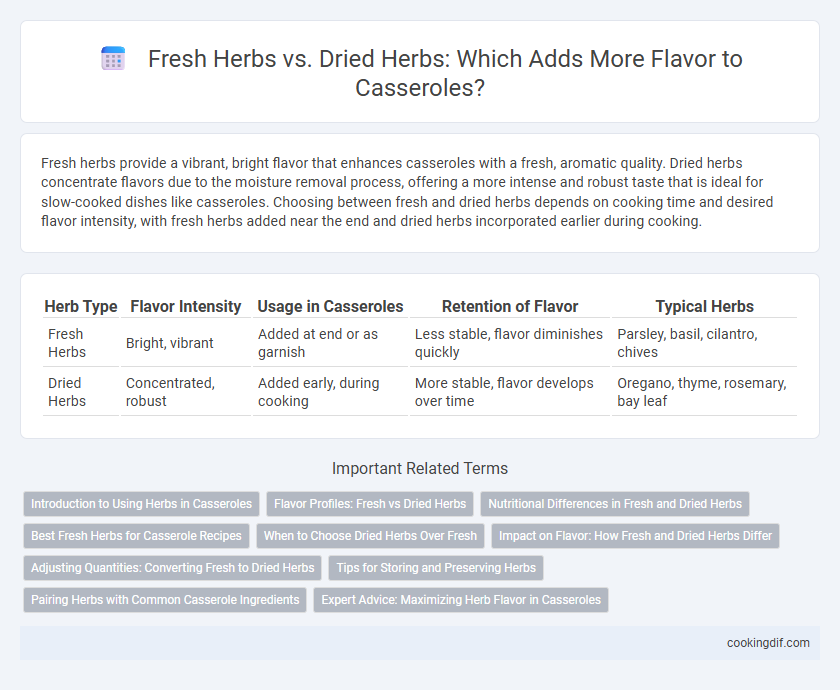 Fresh Herbs vs. Dried Herbs: Which Adds More Flavor to Casseroles?

Fresh herbs provide a vibrant, bright flavor that enhances casseroles with a fresh, aromatic quality. Dried herbs concentrate flavors due to the moisture removal process, offering a more intense and robust taste that is ideal for slow-cooked dishes like casseroles. Choosing between fresh and dried herbs depends on cooking time and desired flavor intensity, with fresh herbs added near the end and dried herbs incorporated earlier during cooking.

| Herb Type | Flavor Intensity | Usage in Casseroles | Retention of Flavor | Typical Herbs |
|---|---|---|---|---|
| Fresh Herbs | Bright, vibrant | Added at end or as garnish | Less stable, flavor diminishes quickly | Parsley, basil, cilantro, chives |
| Dried Herbs | Concentrated, robust | Added early, during cooking | More stable, flavor develops over time | Oregano, thyme, rosemary, bay leaf |

Important Related Terms

Introduction to Using Herbs in Casseroles
Flavor Profiles: Fresh vs Dried Herbs
Nutritional Differences in Fresh and Dried Herbs
Best Fresh Herbs for Casserole Recipes
When to Choose Dried Herbs Over Fresh
Impact on Flavor: How Fresh and Dried Herbs Differ
Adjusting Quantities: Converting Fresh to Dried Herbs
Tips for Storing and Preserving Herbs
Pairing Herbs with Common Casserole Ingredients
Expert Advice: Maximizing Herb Flavor in Casseroles

cookingdif.com